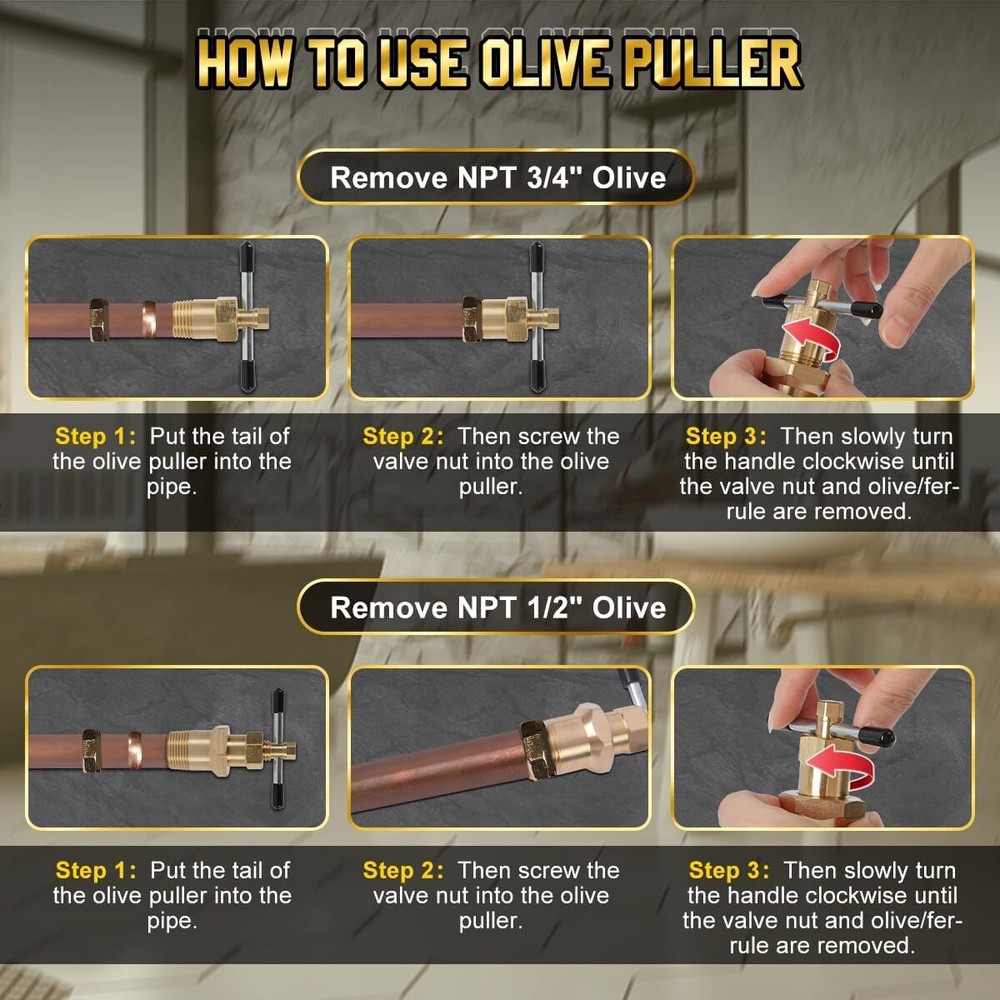 HOW TO USE OLIVE PULLER

Remove NPT 3/4" Olive

Step 1: Put the tail of the olive puller into the pipe.

Step 2: Then screw the valve nut into the olive puller.

Step 3: Then slowly turn the handle clockwise until the valve nut and olive/ferrule are removed.

Remove NPT 1/2" Olive

Step 1: Put the tail of the olive puller into the pipe.

Step 2: Then screw the valve nut into the olive puller.

Step 3: Then slowly turn the handle clockwise until the valve nut and olive/ferrule are removed.