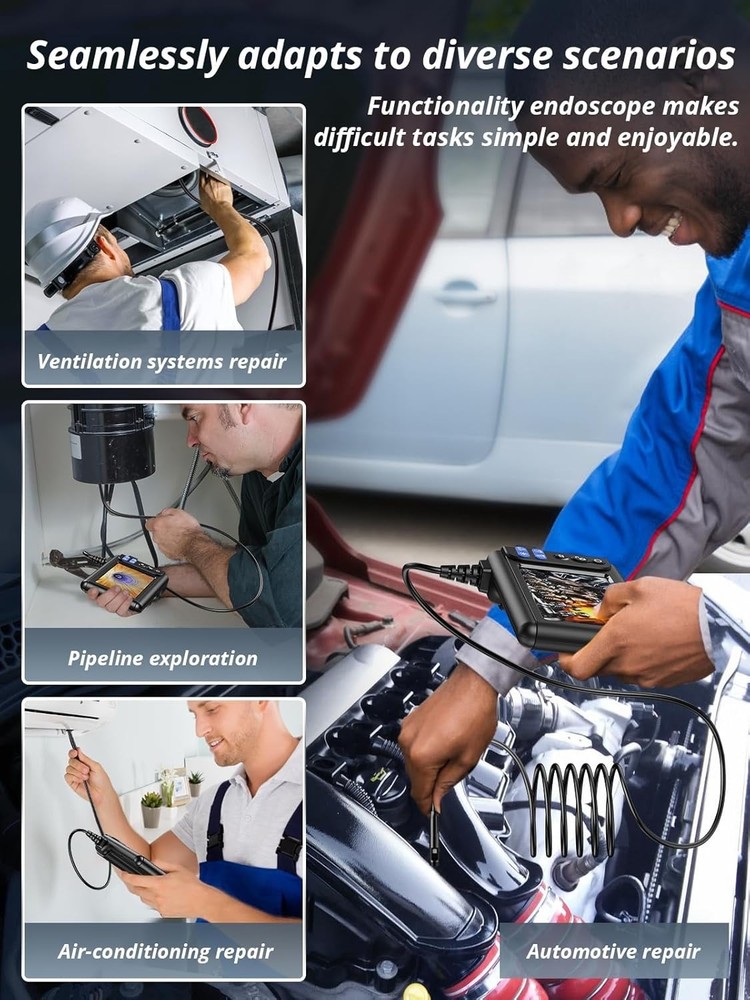 Seamlessly adapts to diverse scenarios

Functionality endoscope makes difficult tasks simple and enjoyable.

Ventilation systems repair

Pipeline exploration

Air-conditioning repair

Automotive repair