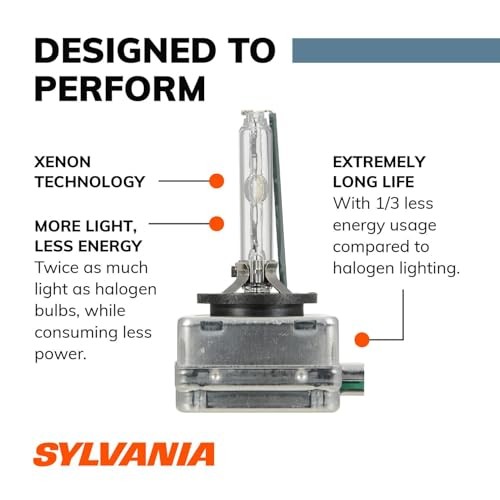 DESIGNED TO PERFORM

XENON TECHNOLOGY

MORE LIGHT, LESS ENERGY
Twice as much light as halogen bulbs, while consuming less power.

EXTREMELY LONG LIFE
With 1/3 less energy usage compared to halogen lighting.

SYLVANIA