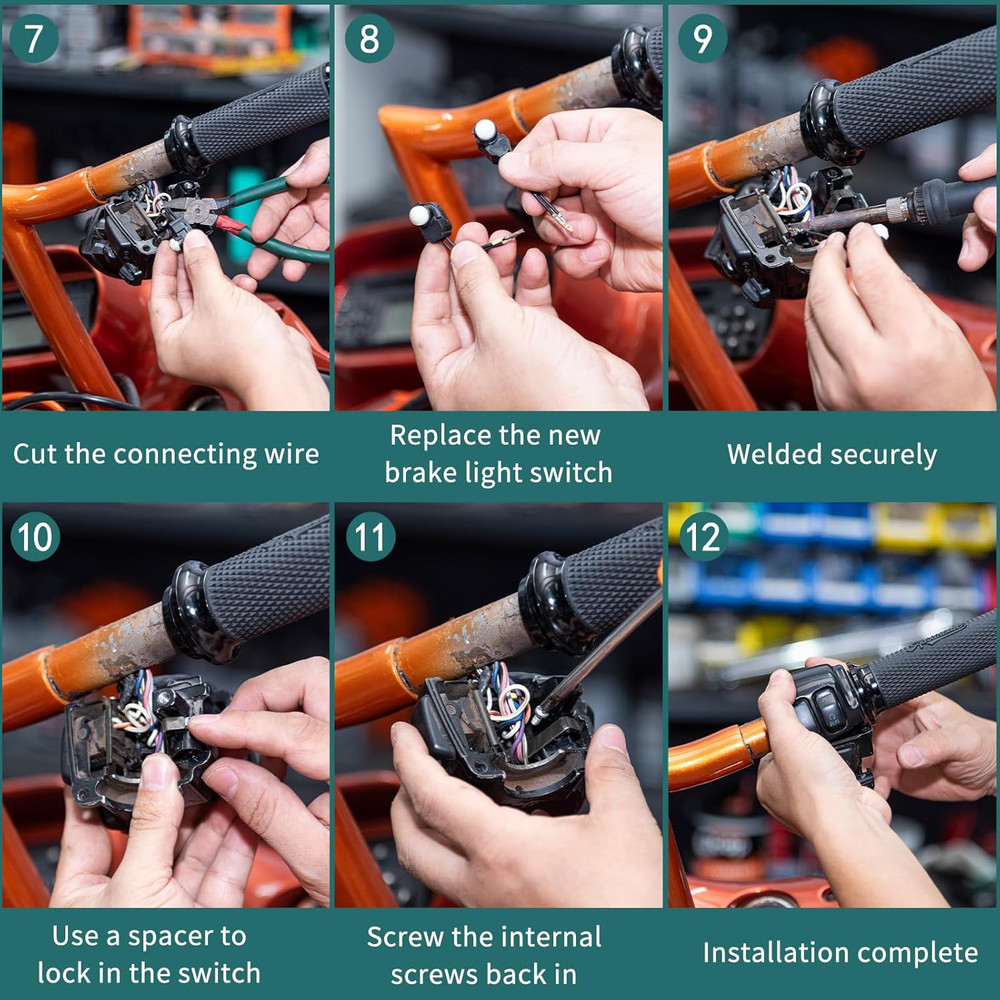 7

Cut the connecting wire

8

Replace the new brake light switch

9

Welded securely

10

Use a spacer to lock in the switch

11

Screw the internal screws back in

12

Installation complete