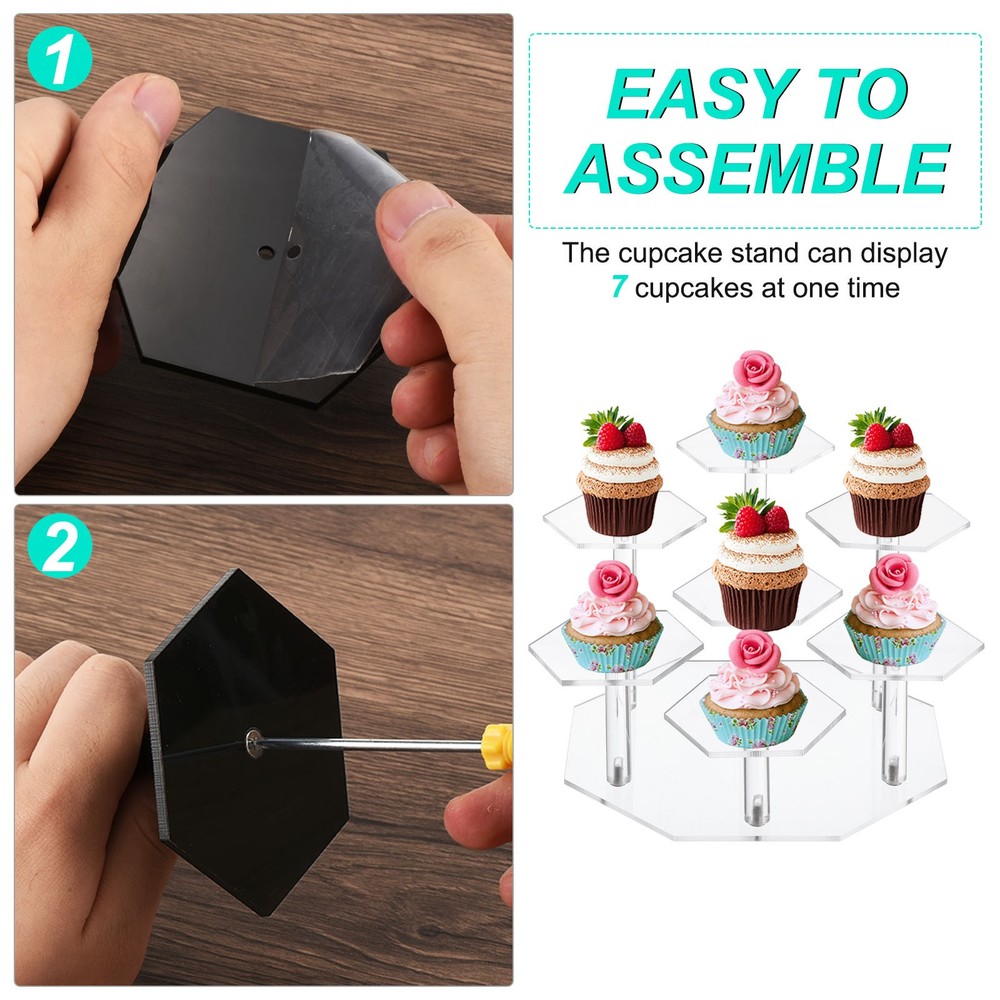 1

2

EASY TO ASSEMBLE

The cupcake stand can display 7 cupcakes at one time