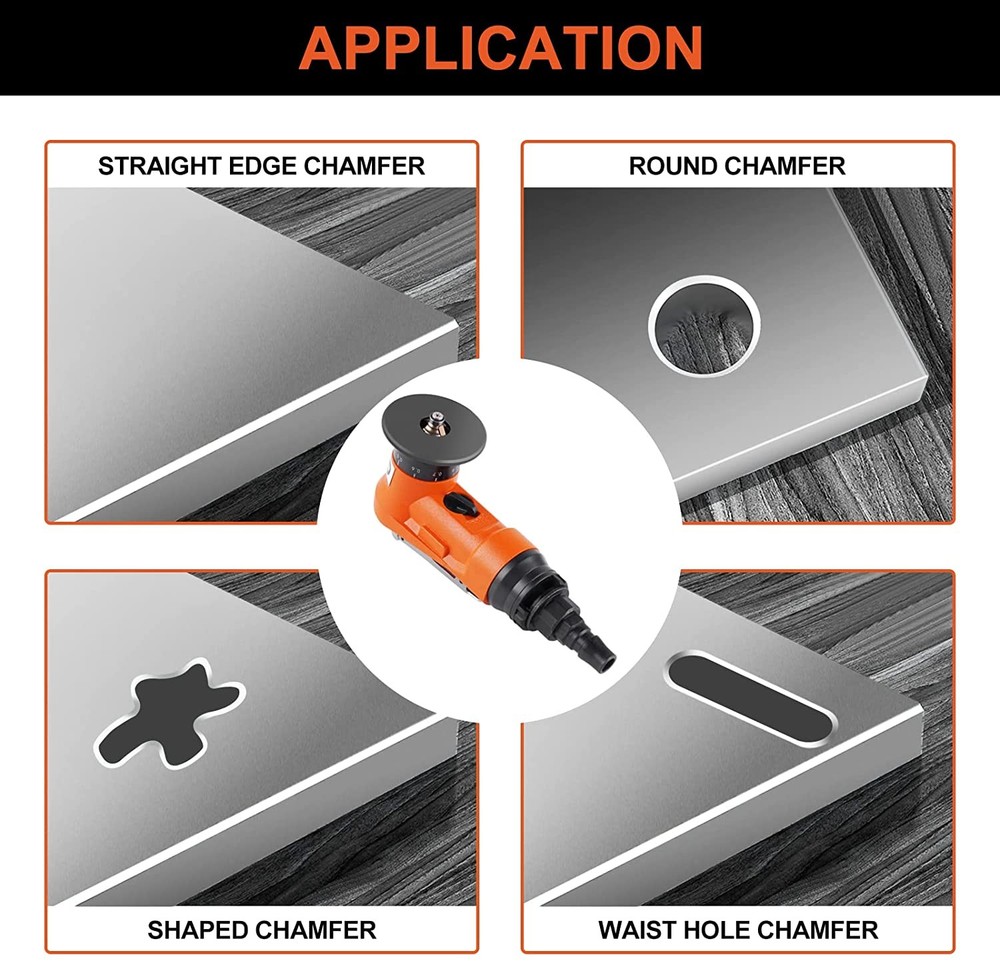 APPLICATION

STRAIGHT EDGE CHAMFER

ROUND CHAMFER

SHAPED CHAMFER

WAIST HOLE CHAMFER