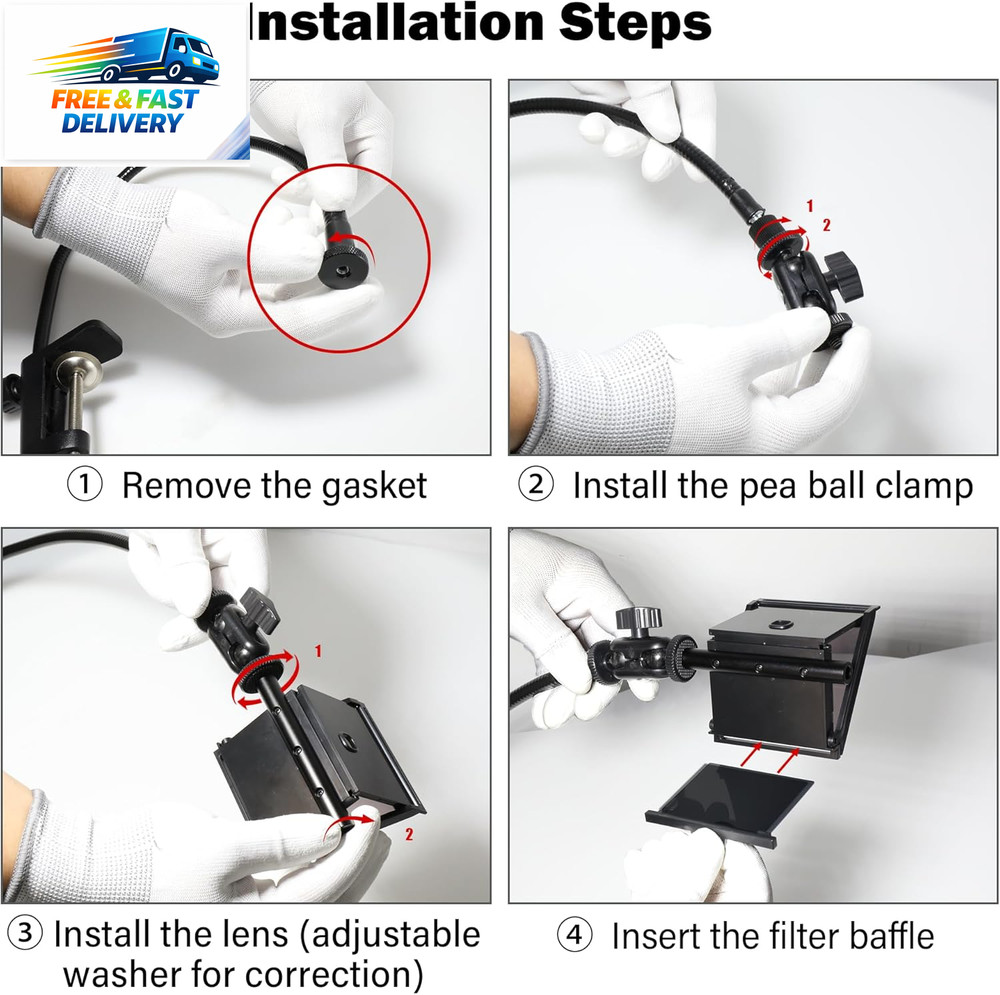 FREE & FAST DELIVERY

nstallation Steps

1
2

① Remove the gasket

② Install the pea ball clamp

1
2

③ Install the lens (adjustable washer for correction)

④ Insert the filter baffle