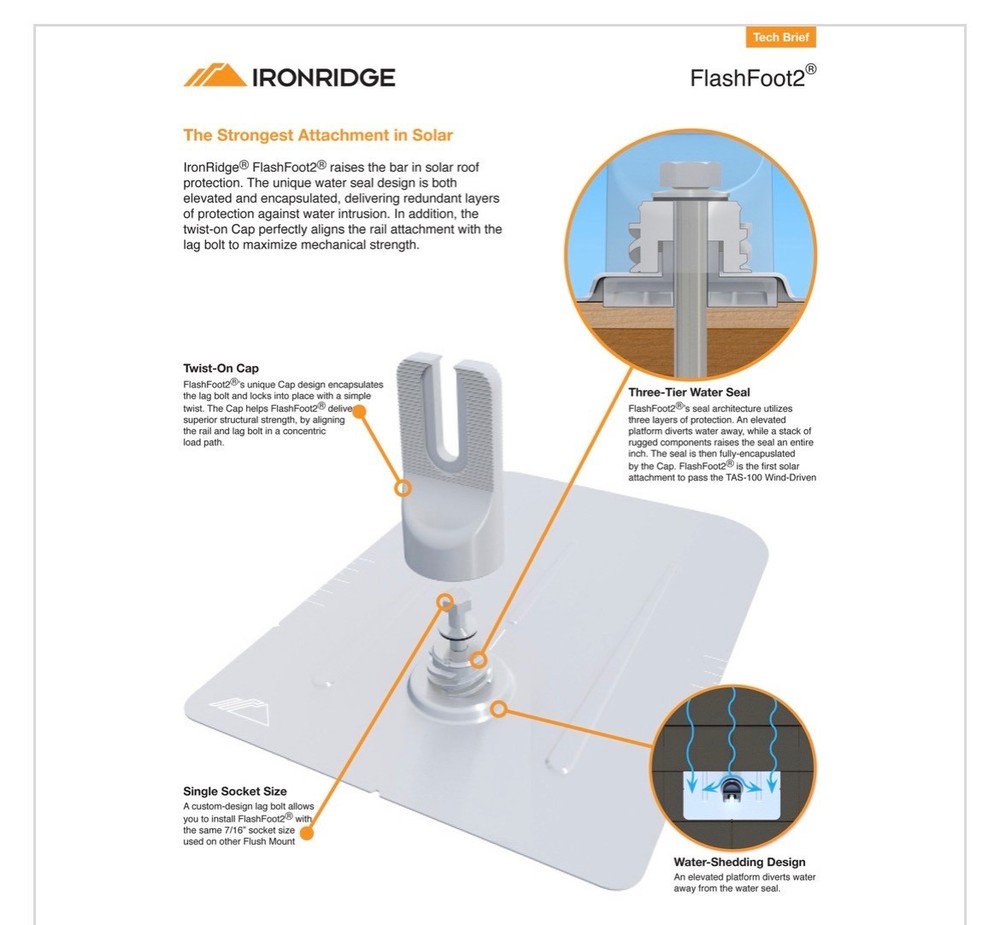 Tech Brief

IRONRIDGE

FlashFoot2®

The Strongest Attachment in Solar

IronRidge® FlashFoot2® raises the bar in solar roof protection. The unique water seal design is both elevated and encapsulated, delivering redundant layers of protection against water intrusion. In addition, the twist-on Cap perfectly aligns the rail attachment with the lag bolt to maximize mechanical strength.

Twist-On Cap
FlashFoot2®'s unique Cap design encapsulates the lag bolt and locks into place with a simple twist. The Cap helps FlashFoot2® deliver superior structural strength, by aligning the rail and lag bolt in a concentric load path.

Three-Tier Water Seal
FlashFoot2®'s seal architecture utilizes three layers of protection. An elevated platform diverts water away, while a stack of rugged components raises the seal an entire inch. The seal is then fully-encapsulated by the Cap. FlashFoot2® is the first solar attachment to pass the TAS-100 Wind-Driven

Single Socket Size
A custom-design lag bolt allows you to install FlashFoot2® with the same 7/16" socket size used on other Flush Mount

Water-Shedding Design
An elevated platform diverts water away from the water seal.