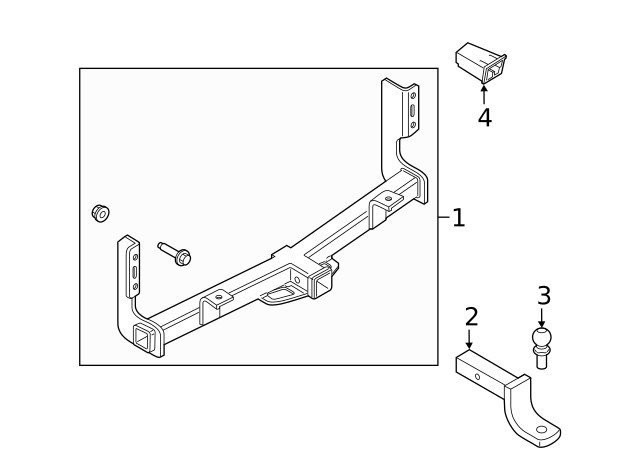 4
1
3
2