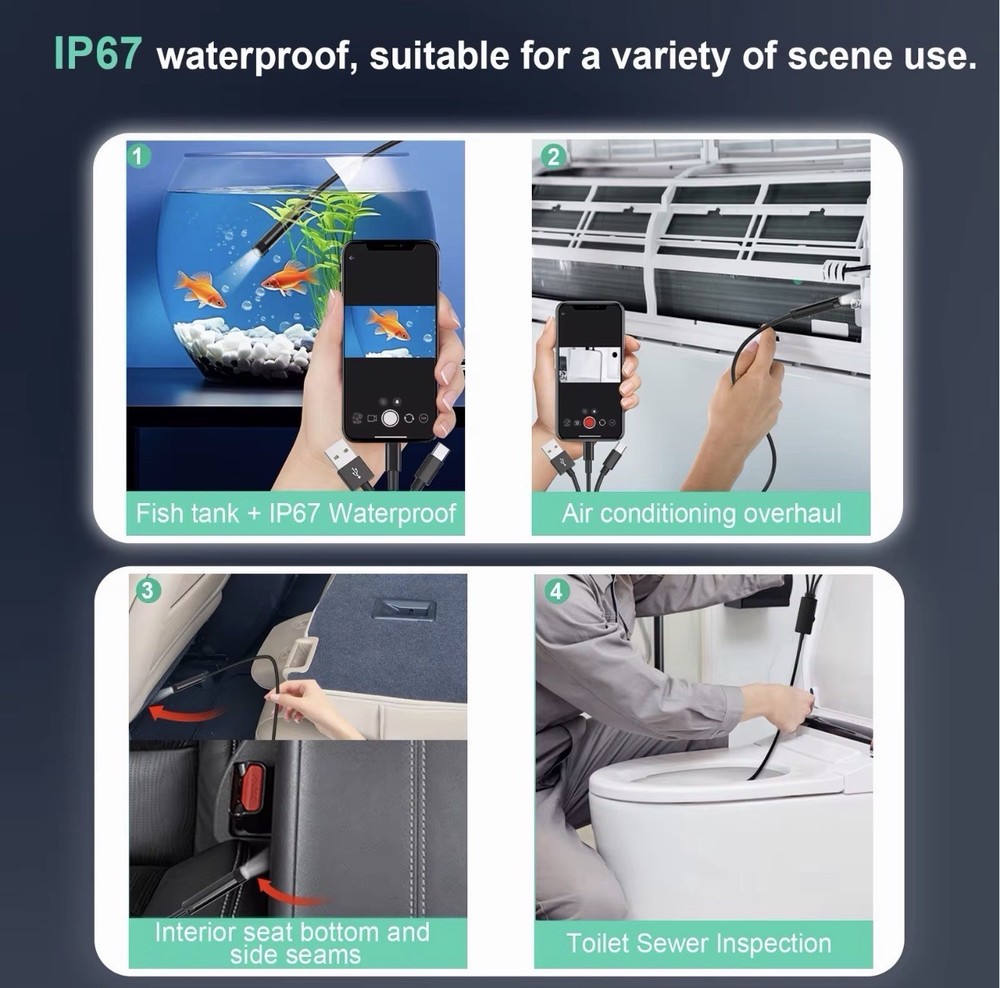 IP67 waterproof, suitable for a variety of scene use.

1
Fish tank + IP67 Waterproof

2
Air conditioning overhaul

3
Interior seat bottom and side seams

4
Toilet Sewer Inspection