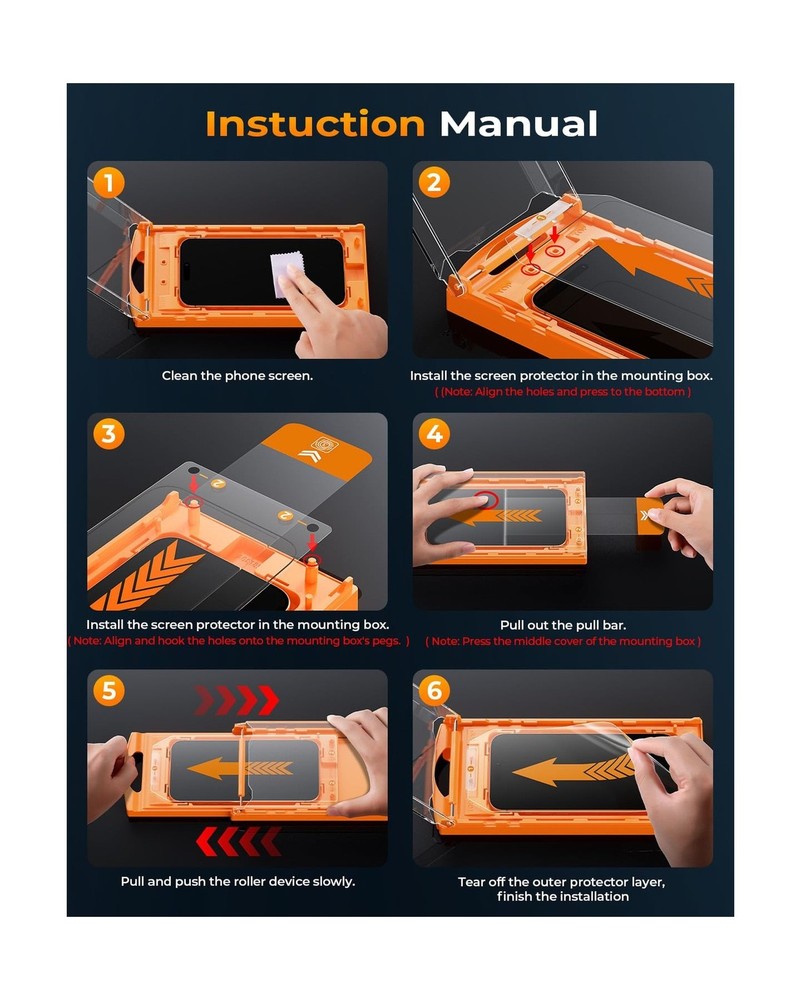 Instuction Manual

1

Clean the phone screen.

2

Install the screen protector in the mounting box.
( Note: Align the holes and press to the bottom )

3

Install the screen protector in the mounting box.
( Note: Align and hook the holes onto the mounting box's pegs. )

4

Pull out the pull bar.
( Note: Press the middle cover of the mounting box )

5

Pull and push the roller device slowly.

6

Tear off the outer protector layer, finish the installation