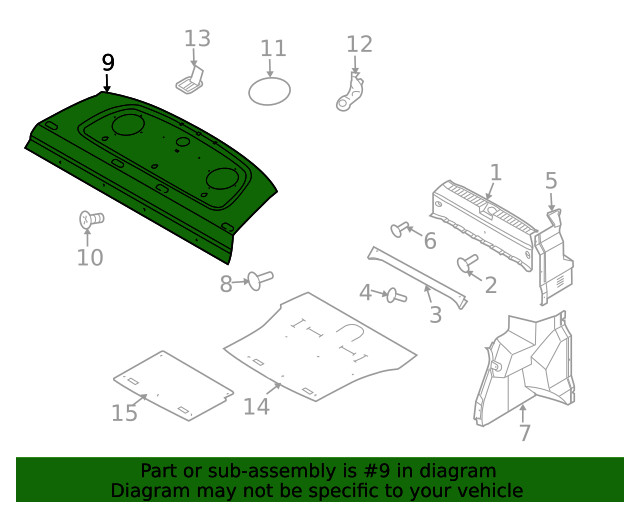 9
13
11
12
1
5
10
6
2
8
4
3
15
14
7

Part or sub-assembly is #9 in diagram
Diagram may not be specific to your vehicle