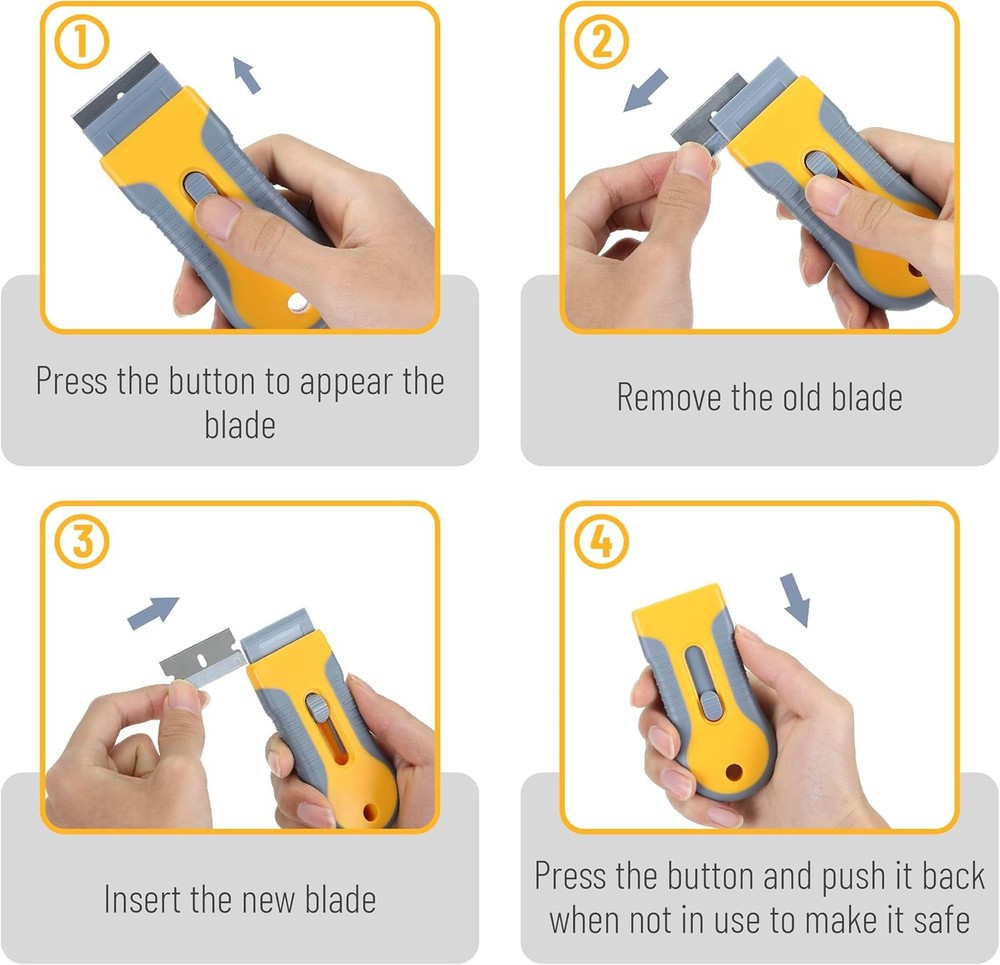 1

Press the button to appear the blade

2

Remove the old blade

3

Insert the new blade

4

Press the button and push it back when not in use to make it safe