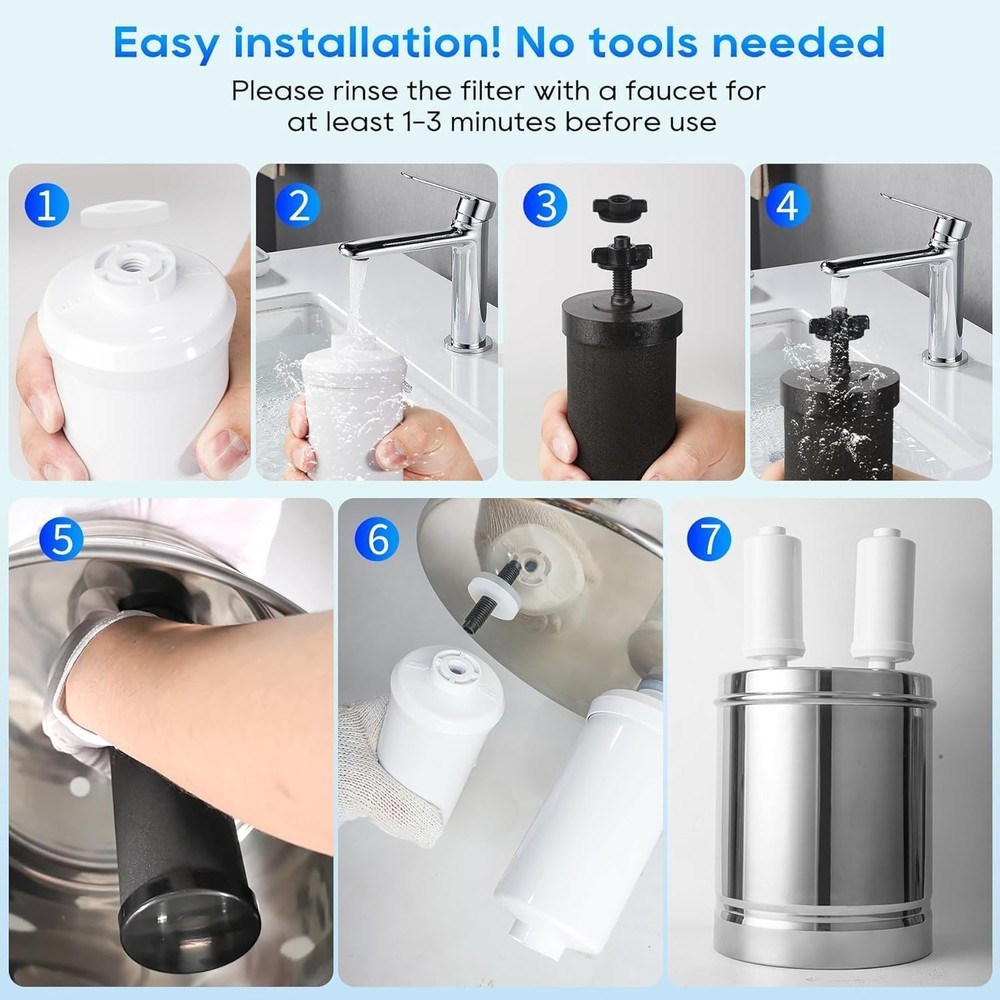 Easy installation! No tools needed

Please rinse the filter with a faucet for at least 1-3 minutes before use

1

2

3

4

5

6

7