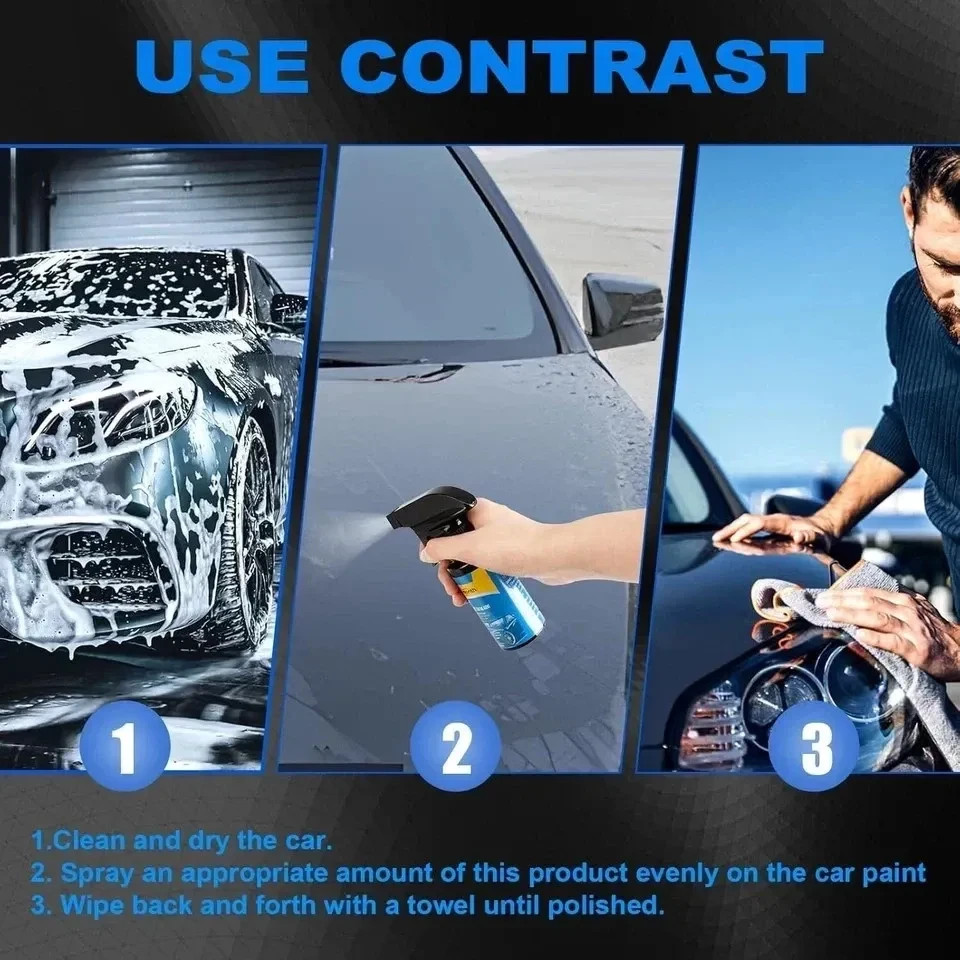 USE CONTRAST

1

2

3

1.Clean and dry the car.
2. Spray an appropriate amount of this product evenly on the car paint
3. Wipe back and forth with a towel until polished.