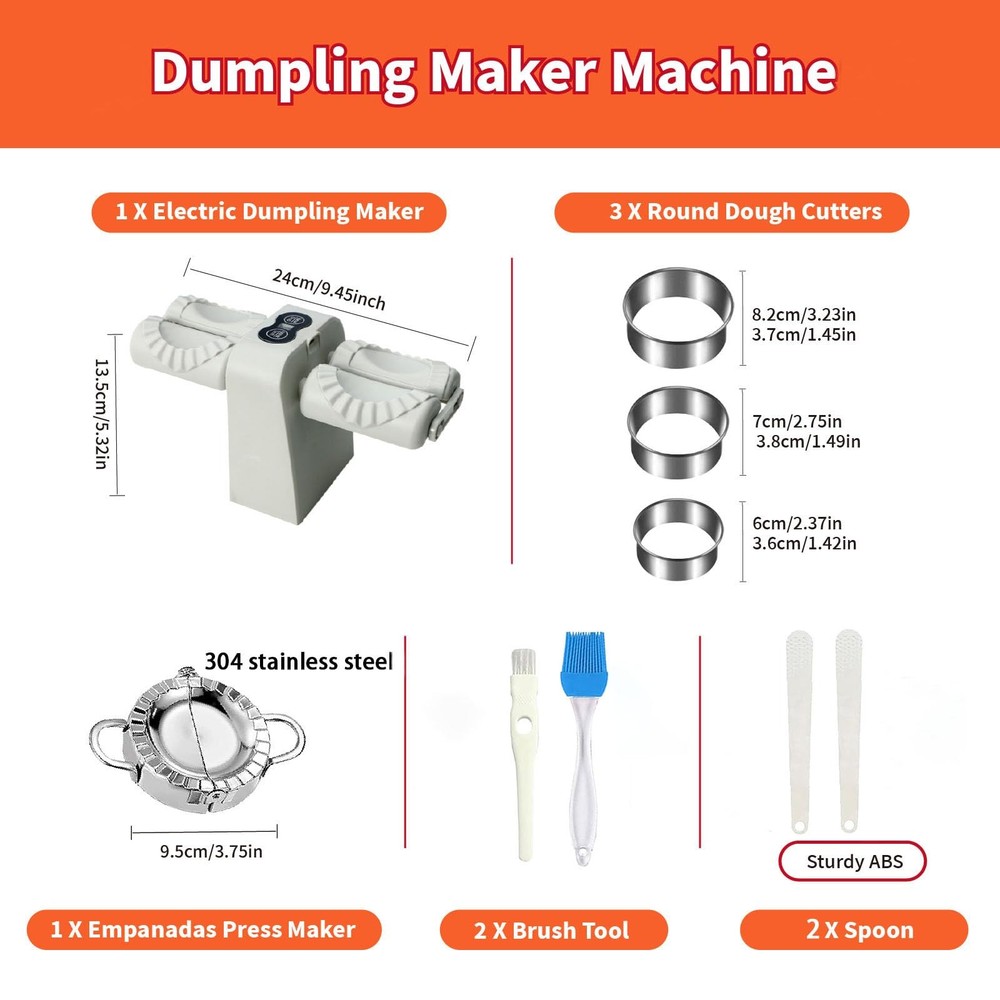 Dumpling Maker Machine

1 X Electric Dumpling Maker

24cm/9.45inch

13.5cm/5.32in

3 X Round Dough Cutters

8.2cm/3.23in
3.7cm/1.45in

7cm/2.75in
3.8cm/1.49in

6cm/2.37in
3.6cm/1.42in

304 stainless steel

9.5cm/3.75in

Sturdy ABS

1 X Empanadas Press Maker

2 X Brush Tool

2 X Spoon