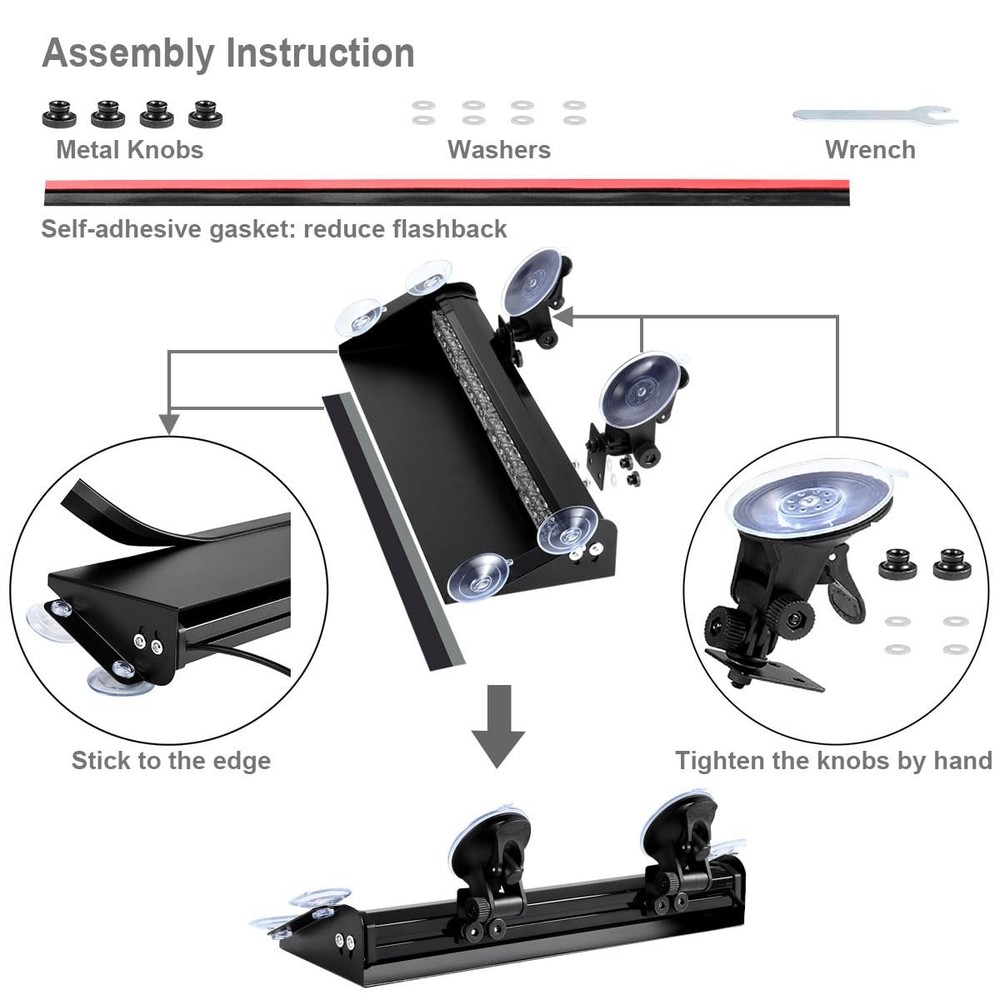 Assembly Instruction

Metal Knobs

Washers

Wrench

Self-adhesive gasket: reduce flashback

Stick to the edge

Tighten the knobs by hand