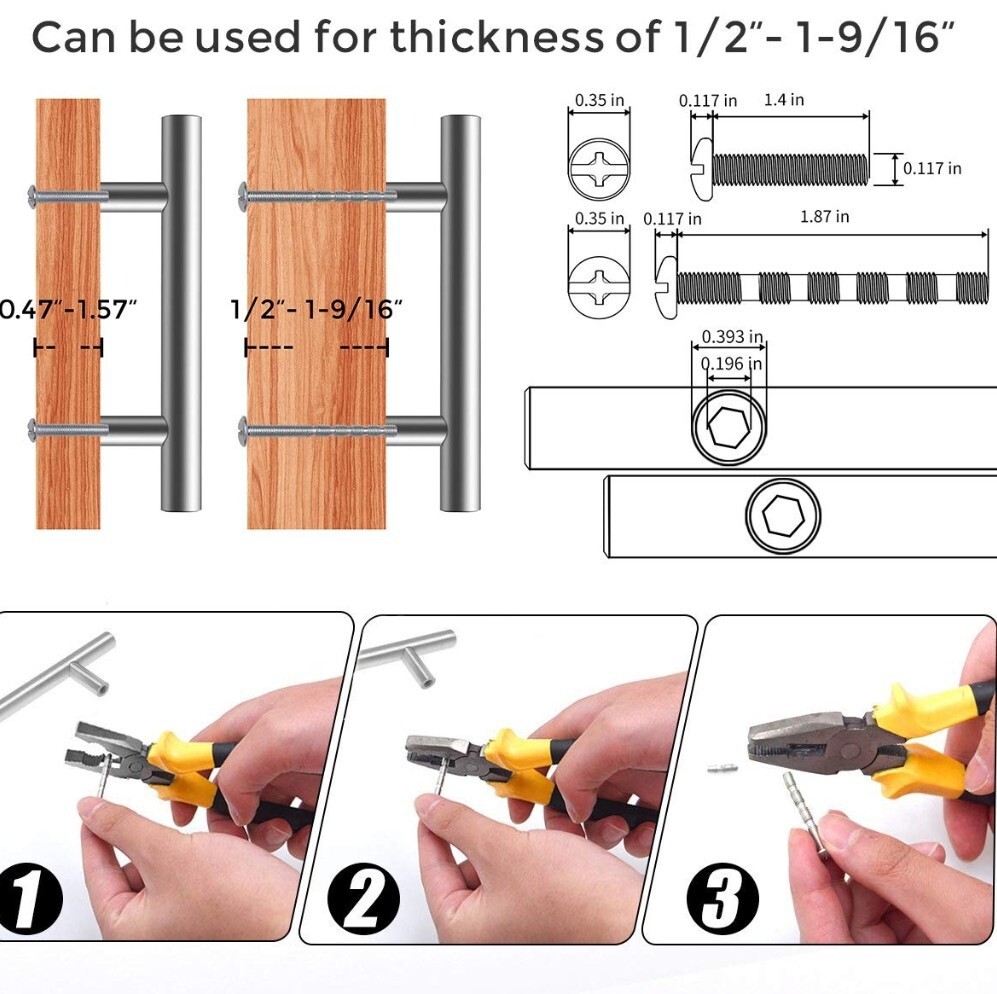 Can be used for thickness of 1/2"- 1-9/16"

0.47"-1.57"

1/2"- 1-9/16"

0.35 in

0.117 in

1.4 in

0.117 in

0.35 in

0.117 in

1.87 in

0.393 in

0.196 in

1

2

3