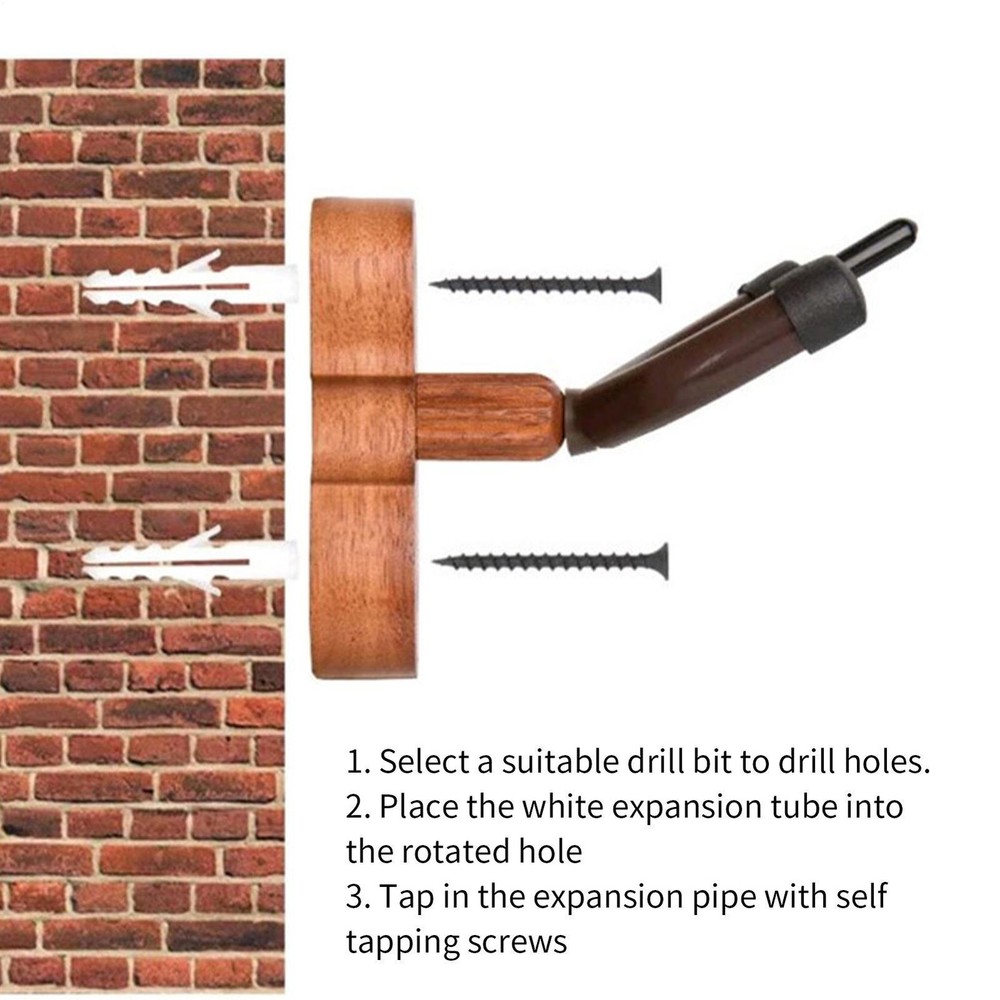 1. Select a suitable drill bit to drill holes.
2. Place the white expansion tube into the rotated hole
3. Tap in the expansion pipe with self tapping screws