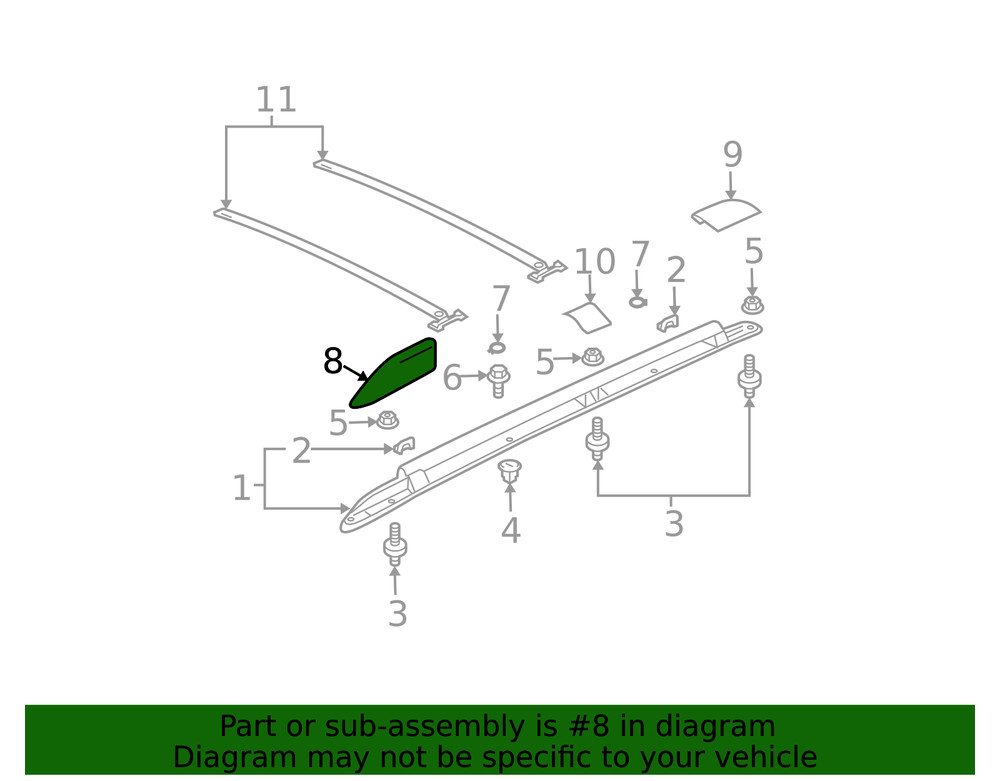 11
9
10
7
2
5
7
8
6
5
5
2
1
4
3
3

Part or sub-assembly is #8 in diagram
Diagram may not be specific to your vehicle