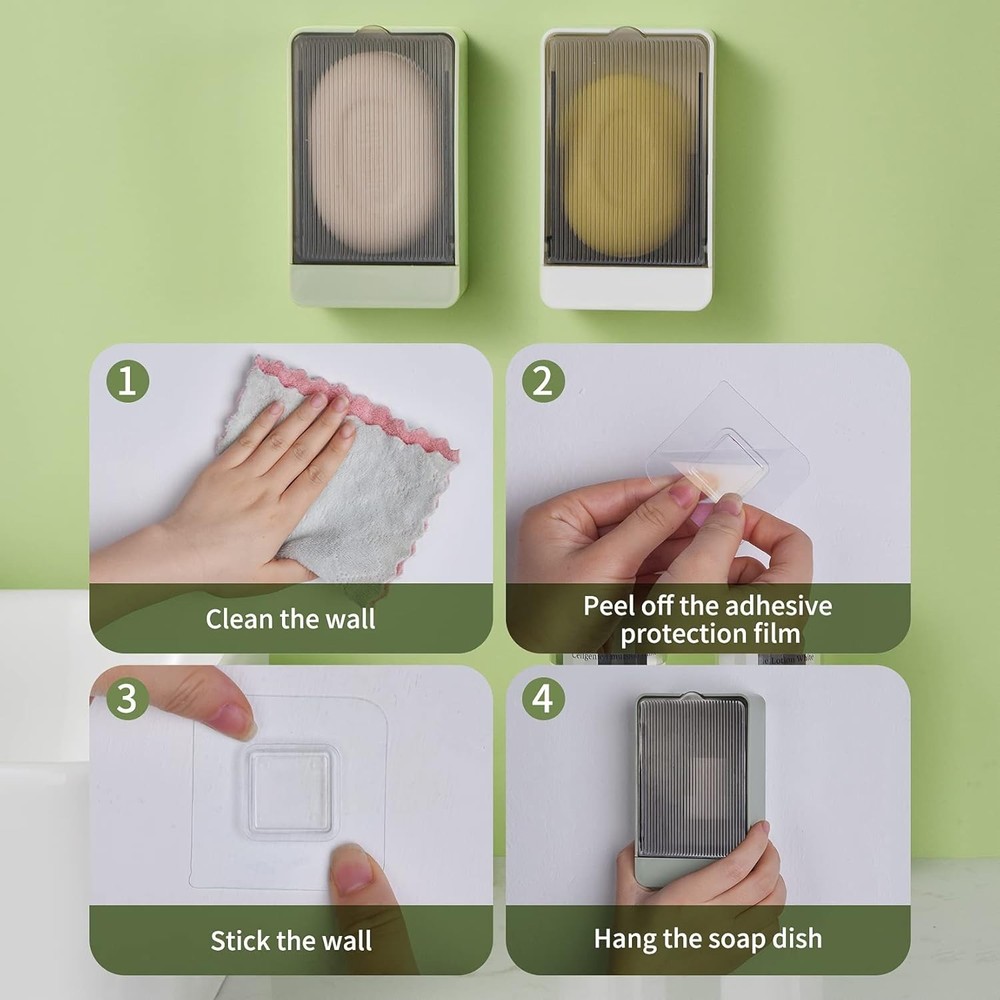 1

Clean the wall

2

Peel off the adhesive protection film

3

Stick the wall

4

Hang the soap dish