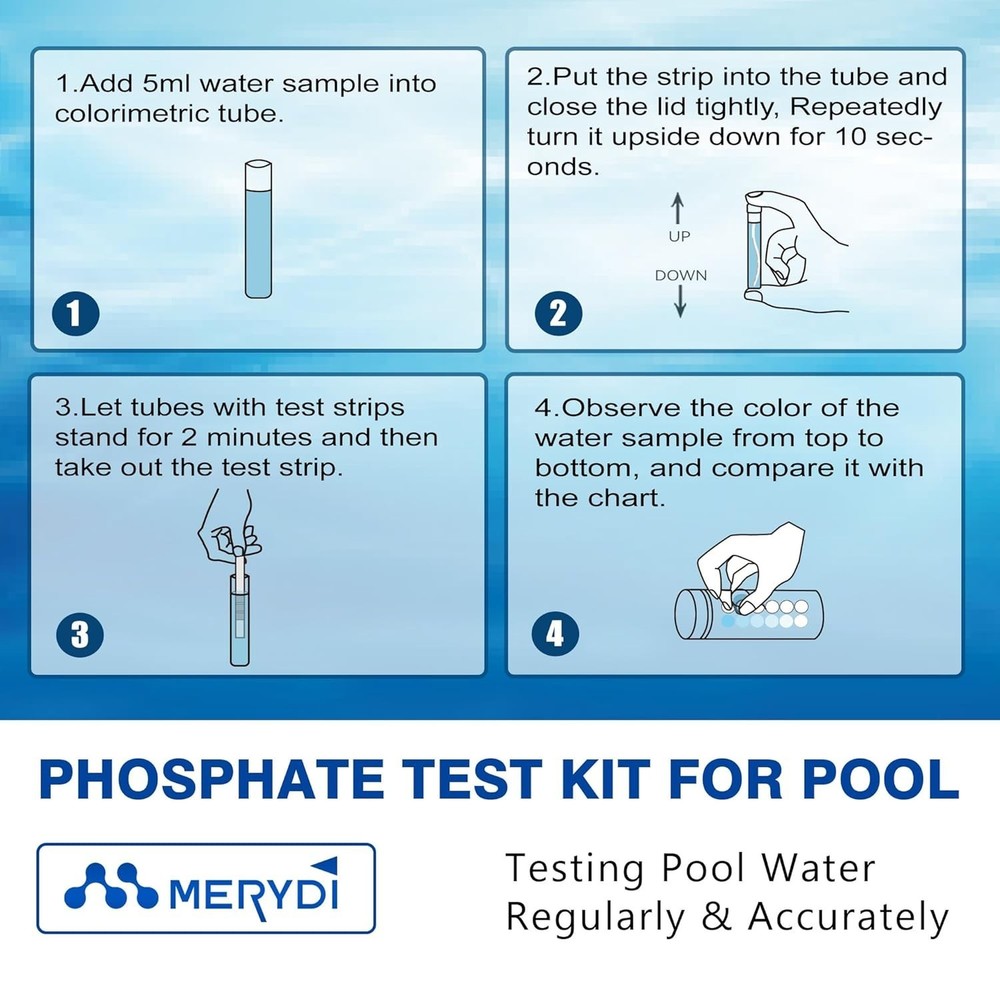 1.Add 5ml water sample into colorimetric tube.

1

2.Put the strip into the tube and close the lid tightly, Repeatedly turn it upside down for 10 seconds.

UP

DOWN

2

3.Let tubes with test strips stand for 2 minutes and then take out the test strip.

3

4.Observe the color of the water sample from top to bottom, and compare it with the chart.

4

PHOSPHATE TEST KIT FOR POOL

MERYDI

Testing Pool Water Regularly & Accurately