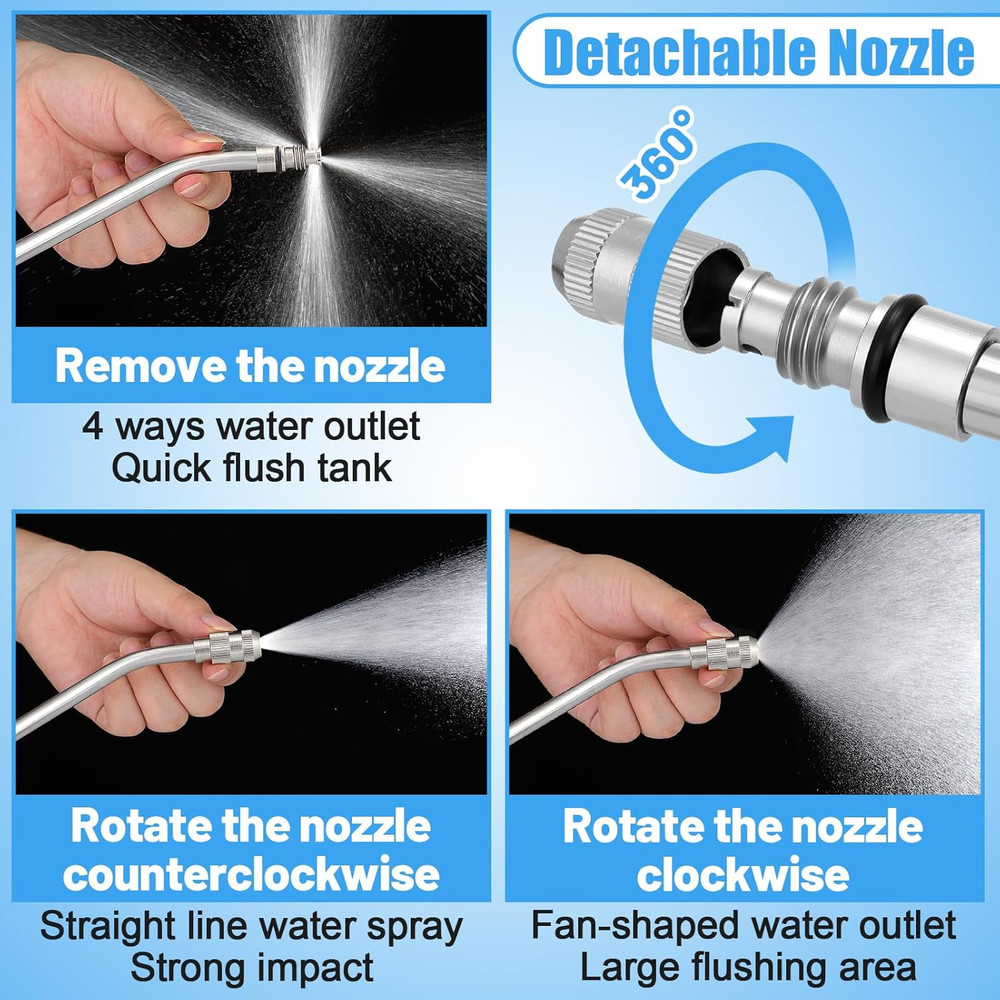 Detachable Nozzle

360°

Remove the nozzle

4 ways water outlet
Quick flush tank

Rotate the nozzle counterclockwise

Straight line water spray
Strong impact

Rotate the nozzle clockwise

Fan-shaped water outlet
Large flushing area