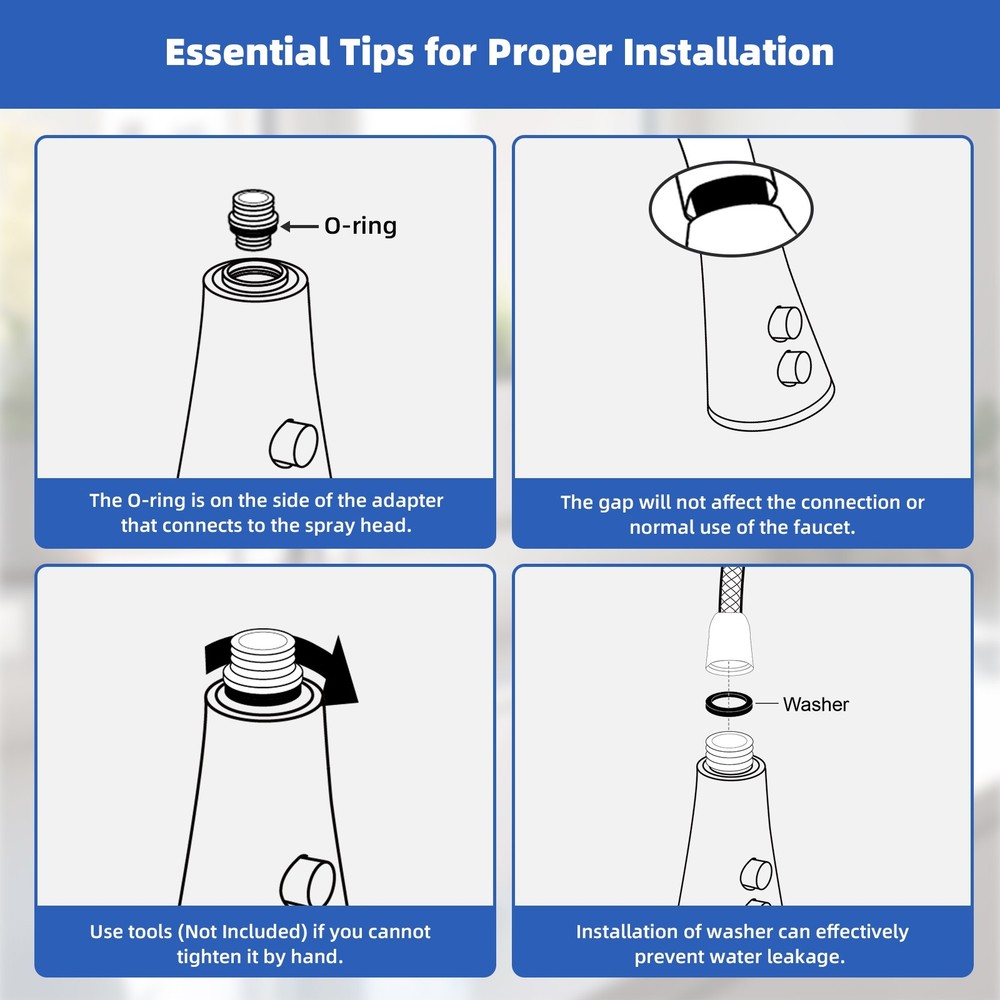 Essential Tips for Proper Installation

O-ring

The O-ring is on the side of the adapter that connects to the spray head.

The gap will not affect the connection or normal use of the faucet.

Use tools (Not Included) if you cannot tighten it by hand.

Washer

Installation of washer can effectively prevent water leakage.