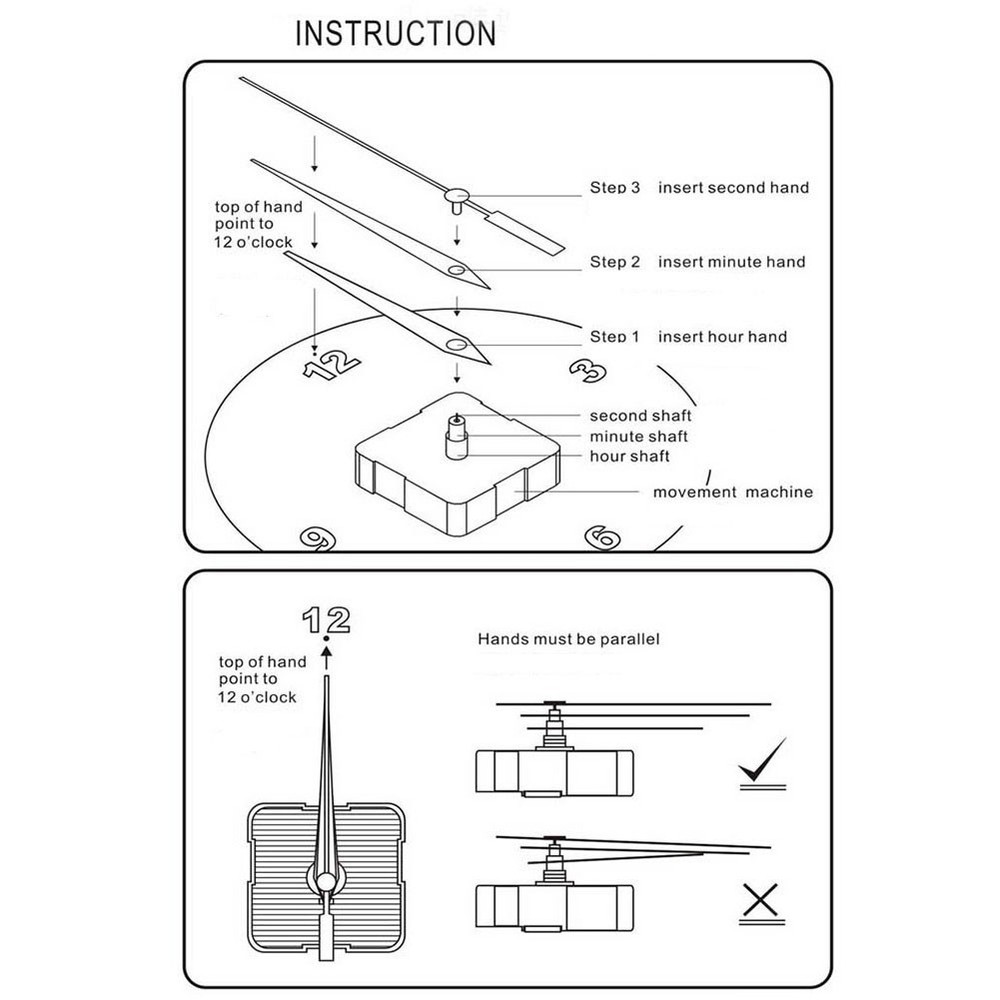 INSTRUCTION

top of hand point to 12 o'clock

Step 3 insert second hand

Step 2 insert minute hand

Step 1 insert hour hand

12

3

second shaft
minute shaft
hour shaft

movement machine

9

6

12

top of hand point to 12 o'clock

Hands must be parallel