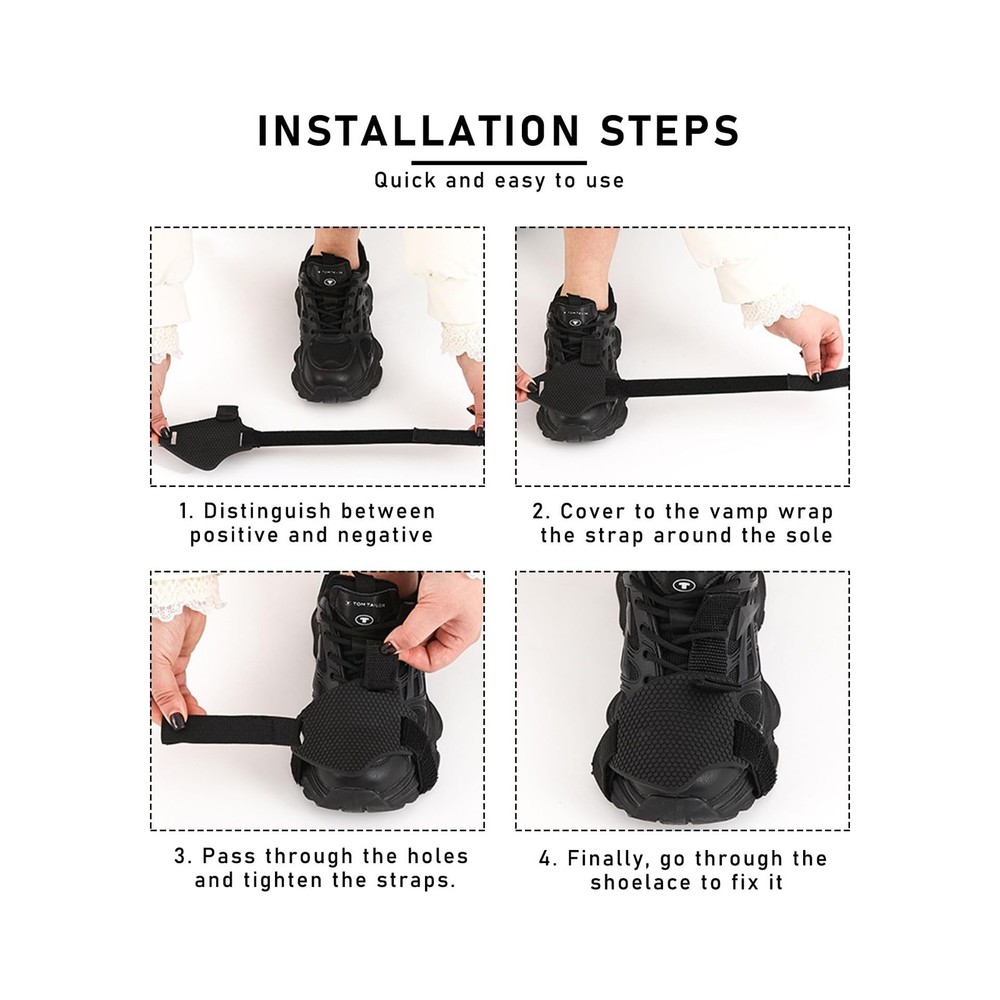 INSTALLATION STEPS

Quick and easy to use

TOM TAILOR

1. Distinguish between positive and negative

2. Cover to the vamp wrap the strap around the sole

TOM TAILOR

3. Pass through the holes and tighten the straps.

4. Finally, go through the shoelace to fix it