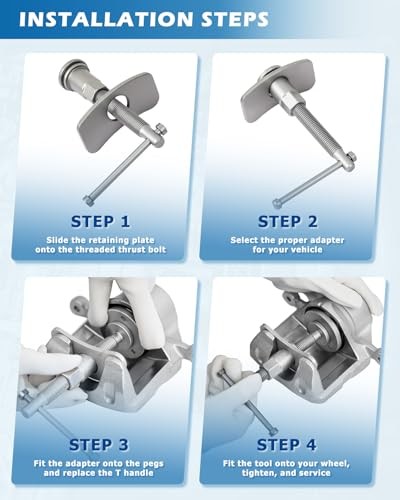 INSTALLATION STEPS

STEP 1
Slide the retaining plate onto the threaded thrust bolt

STEP 2
Select the proper adapter for your vehicle

STEP 3
Fit the adapter onto the pegs and replace the T handle

STEP 4
Fit the tool onto your wheel, tighten, and service