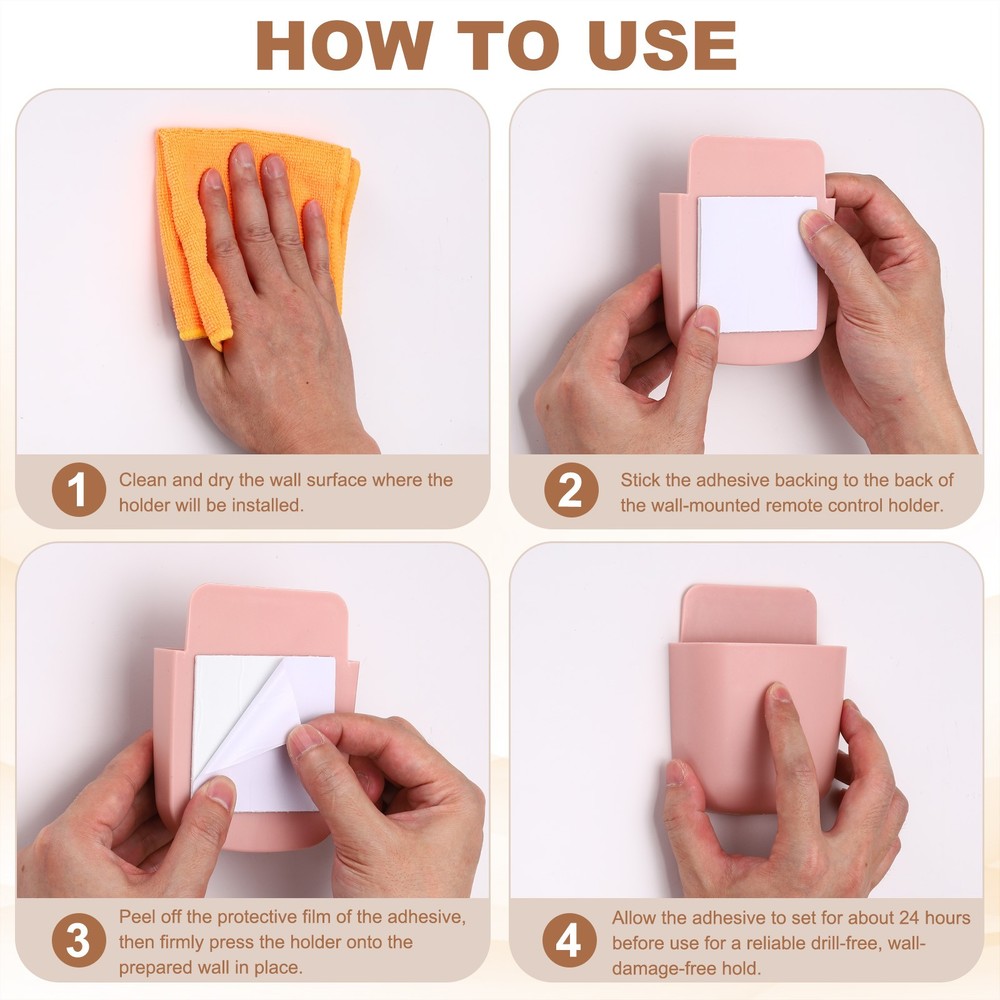 HOW TO USE

1 Clean and dry the wall surface where the holder will be installed.

2 Stick the adhesive backing to the back of the wall-mounted remote control holder.

3 Peel off the protective film of the adhesive, then firmly press the holder onto the prepared wall in place.

4 Allow the adhesive to set for about 24 hours before use for a reliable drill-free, wall-damage-free hold.