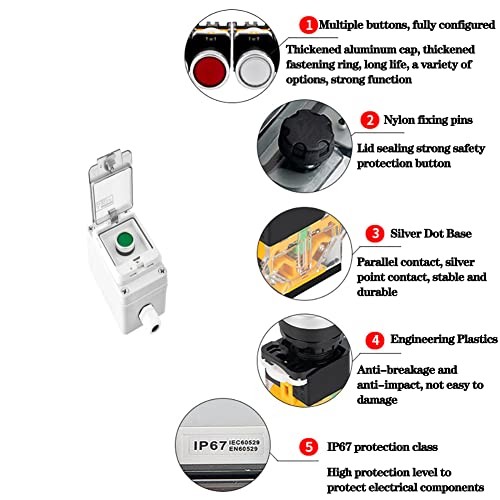 1 Multiple buttons, fully configured

Thickened aluminum cap, thickened fastening ring, long life, a variety of options, strong function

2 Nylon fixing pins

Lid sealing strong safety protection button

3 Silver Dot Base

Parallel contact, silver point contact, stable and durable

4 Engineering Plastics

Anti-breakage and anti-impact, not easy to damage

IP67 IEC60529 EN60529

5 IP67 protection class

High protection level to protect electrical components