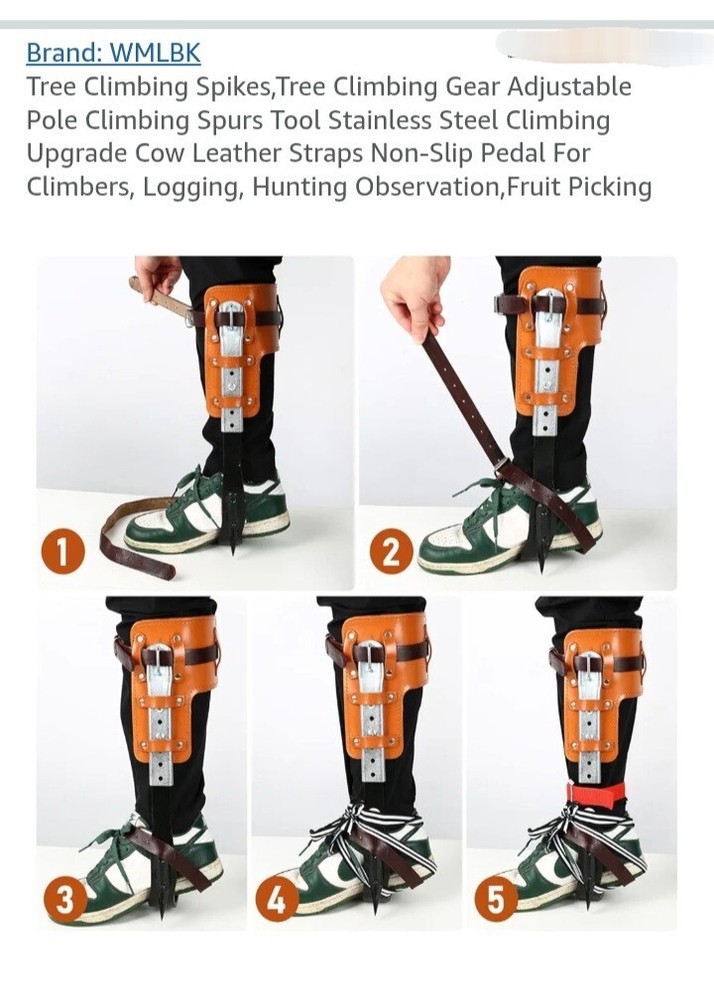 Brand: WMLBK
Tree Climbing Spikes,Tree Climbing Gear Adjustable Pole Climbing Spurs Tool Stainless Steel Climbing Upgrade Cow Leather Straps Non-Slip Pedal For Climbers, Logging, Hunting Observation,Fruit Picking

1
2
3
4
5