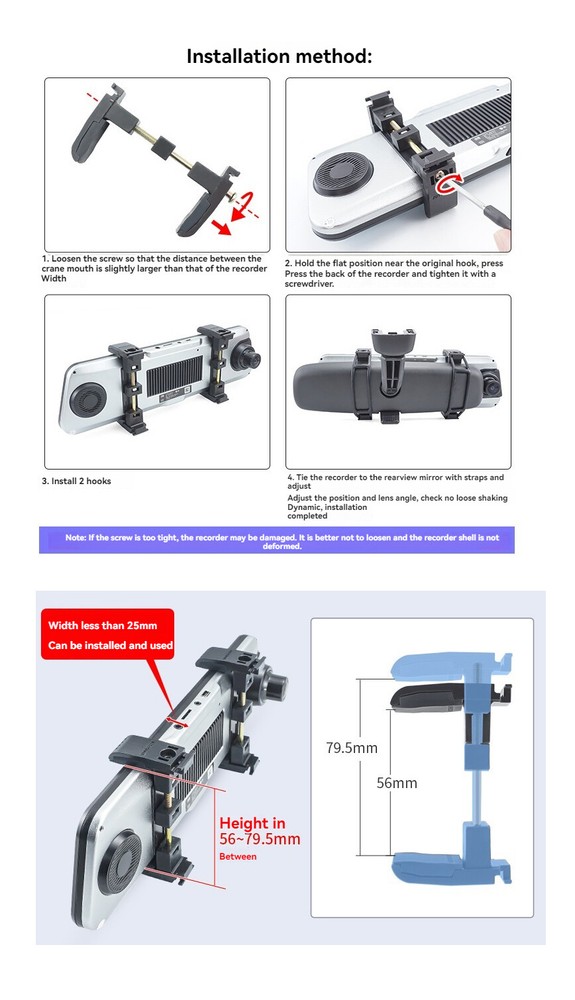 Installation method:

1. Loosen the screw so that the distance between the crane mouth is slightly larger than that of the recorder Width

2. Hold the flat position near the original hook, press Press the back of the recorder and tighten it with a screwdriver.

3. Install 2 hooks

4. Tie the recorder to the rearview mirror with straps and adjust
Adjust the position and lens angle, check no loose shaking Dynamic, installation completed

Note: If the screw is too tight, the recorder may be damaged. It is better not to loosen and the recorder shell is not deformed.

Width less than 25mm
Can be installed and used

Height in 56~79.5mm
Between

79.5mm

56mm