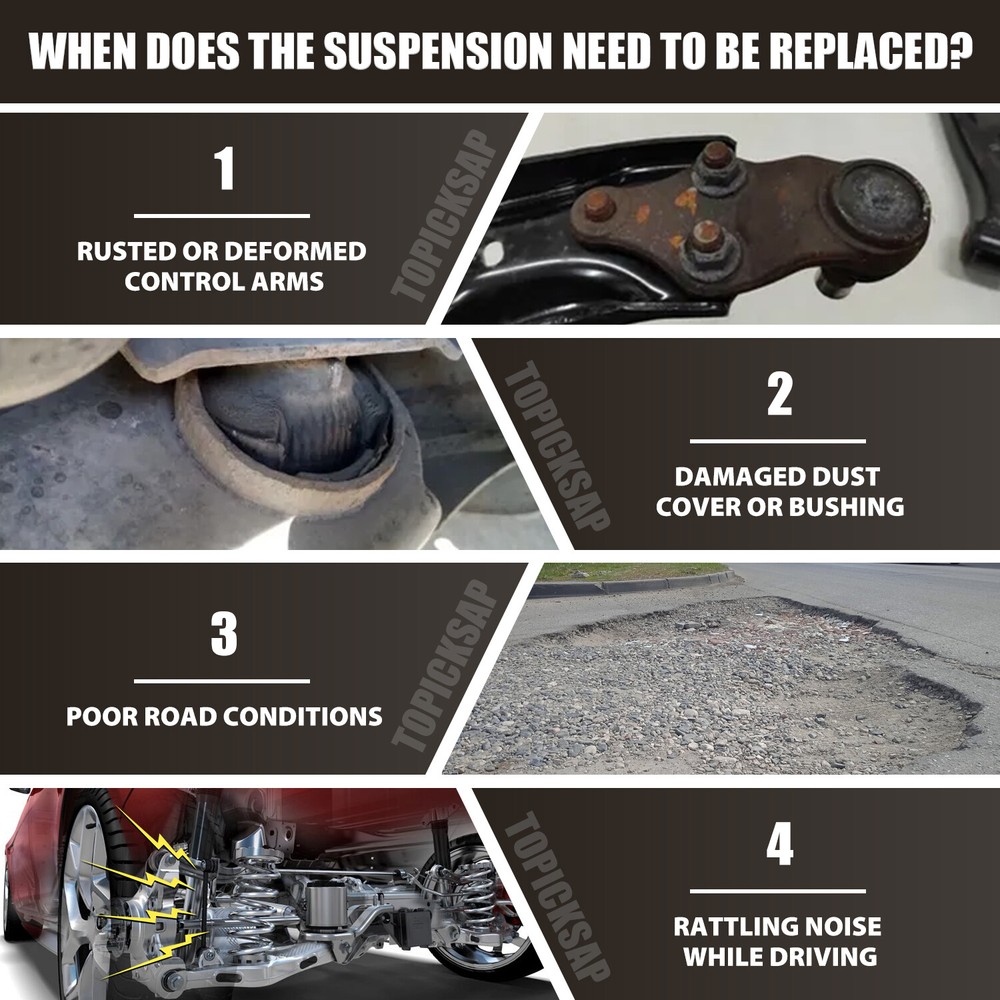 WHEN DOES THE SUSPENSION NEED TO BE REPLACED?

1

RUSTED OR DEFORMED CONTROL ARMS

TOPICKSAP

TOPICKSAP

2

DAMAGED DUST COVER OR BUSHING

3

POOR ROAD CONDITIONS

TOPICKSAP

TOPICKSAP

4

RATTLING NOISE WHILE DRIVING