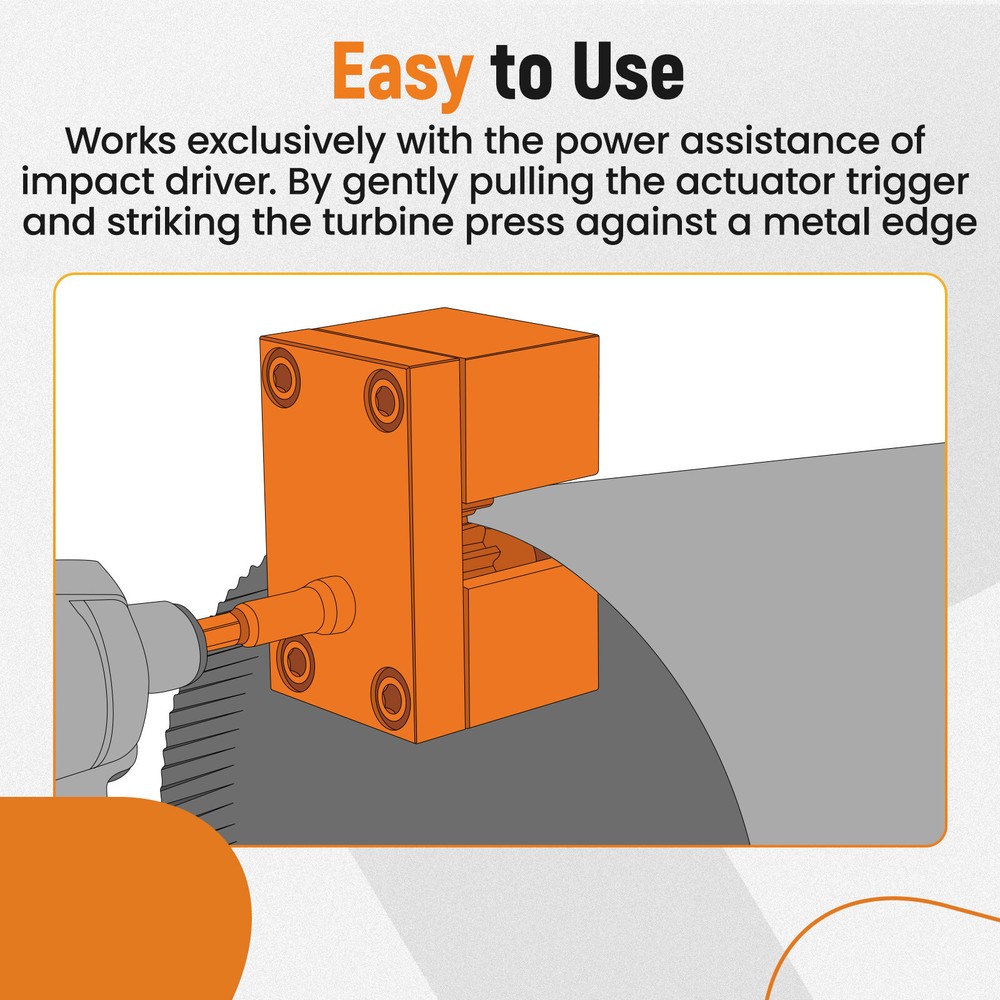 Easy to Use

Works exclusively with the power assistance of impact driver. By gently pulling the actuator trigger and striking the turbine press against a metal edge