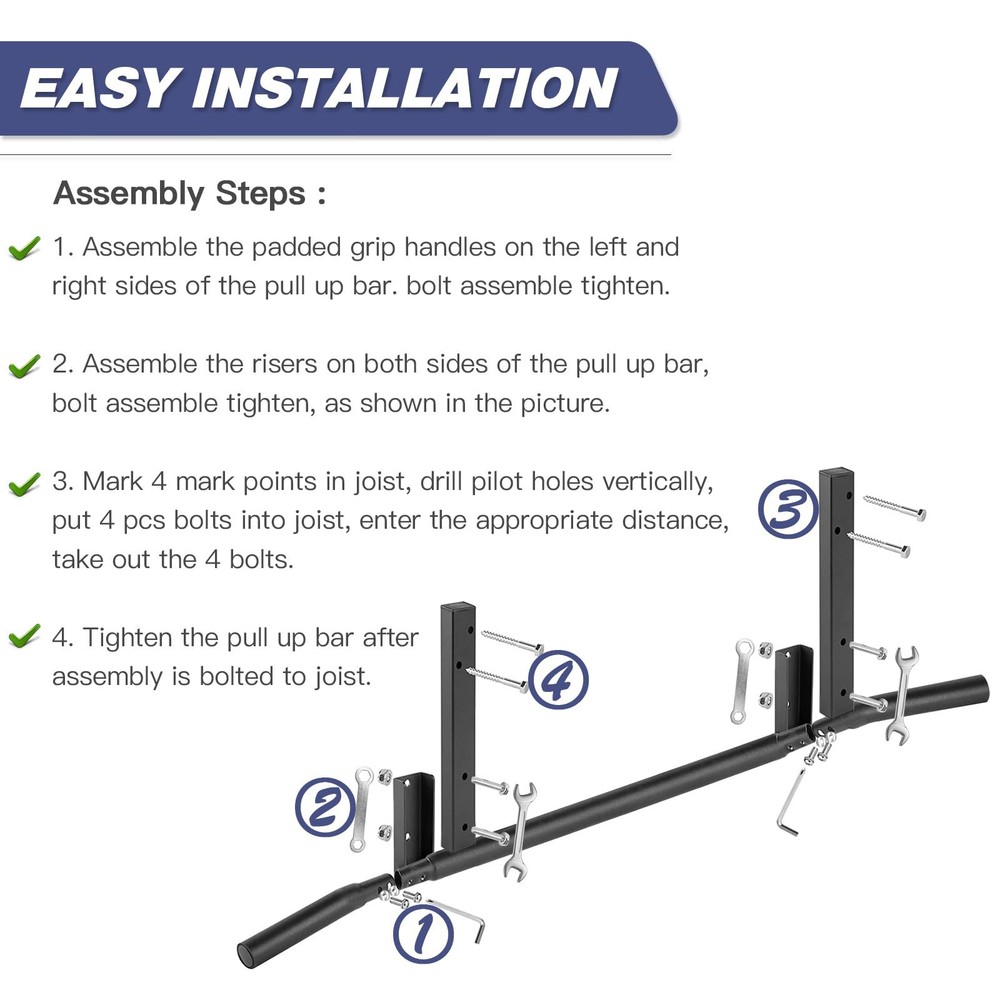 EASY INSTALLATION

Assembly Steps :

1. Assemble the padded grip handles on the left and right sides of the pull up bar. bolt assemble tighten.

2. Assemble the risers on both sides of the pull up bar, bolt assemble tighten, as shown in the picture.

3. Mark 4 mark points in joist, drill pilot holes vertically, put 4 pcs bolts into joist, enter the appropriate distance, take out the 4 bolts.

4. Tighten the pull up bar after assembly is bolted to joist.

3

4

2

1