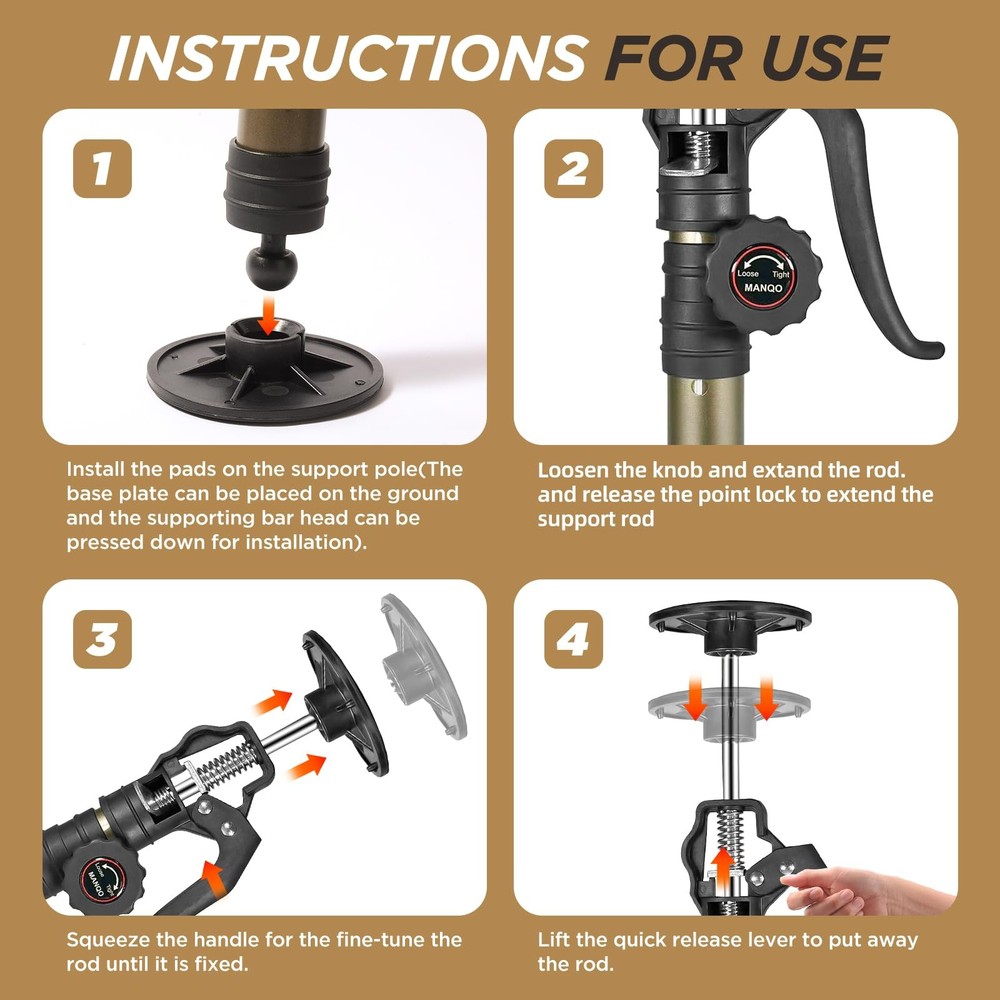 INSTRUCTIONS FOR USE

1

Install the pads on the support pole(The base plate can be placed on the ground and the supporting bar head can be pressed down for installation).

2

Loose Tight
MANQO

Loosen the knob and extand the rod. and release the point lock to extend the support rod

3

Loose Tight
MANQO

Squeeze the handle for the fine-tune the rod until it is fixed.

4

Lift the quick release lever to put away the rod.