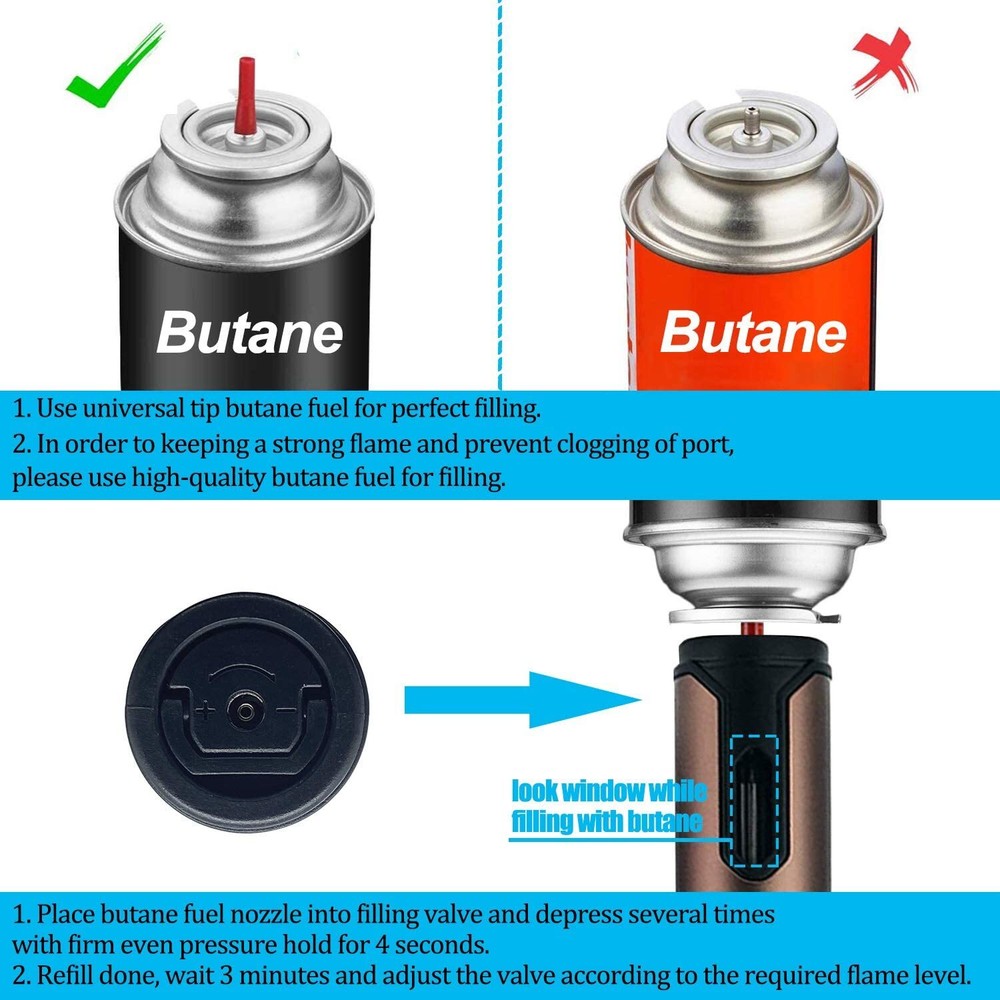 Butane

Butane

1. Use universal tip butane fuel for perfect filling.
2. In order to keeping a strong flame and prevent clogging of port, please use high-quality butane fuel for filling.

+ −

look window while filling with butane

1. Place butane fuel nozzle into filling valve and depress several times with firm even pressure hold for 4 seconds.
2. Refill done, wait 3 minutes and adjust the valve according to the required flame level.