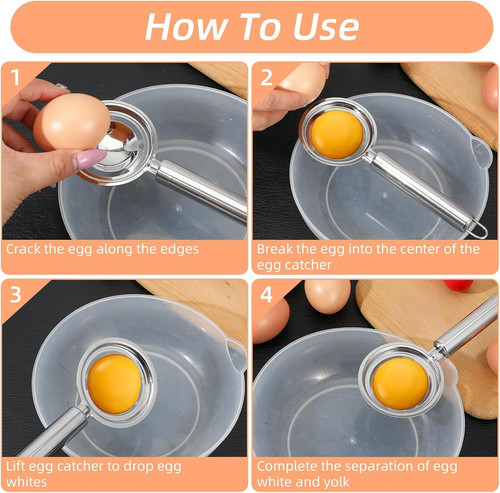 How To Use

1

Crack the egg along the edges

2

Break the egg into the center of the egg catcher

3

Lift egg catcher to drop egg whites

4

Complete the separation of egg white and yolk