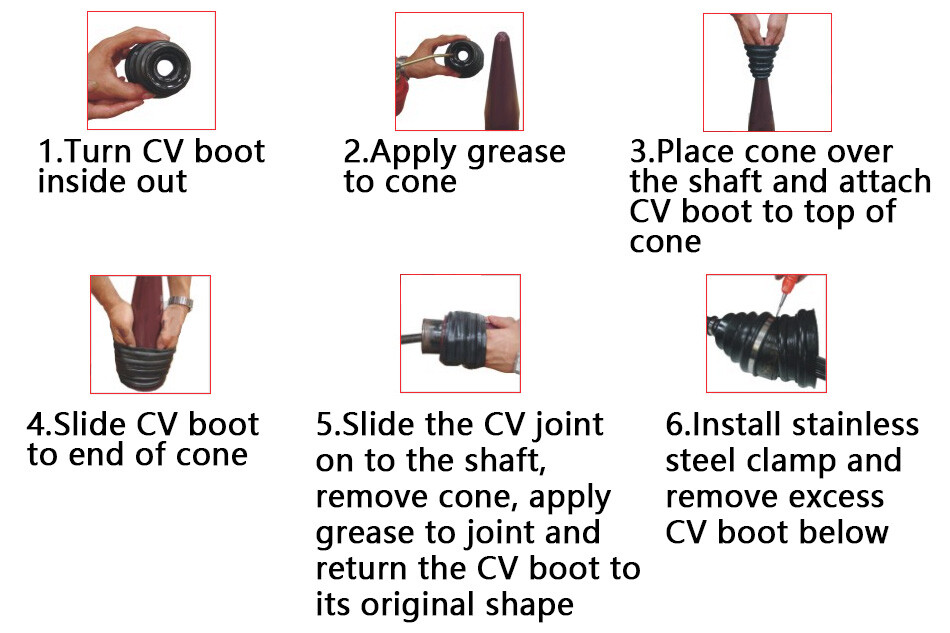 1.Turn CV boot inside out

2.Apply grease to cone

3.Place cone over the shaft and attach CV boot to top of cone

4.Slide CV boot to end of cone

5.Slide the CV joint on to the shaft, remove cone, apply grease to joint and return the CV boot to its original shape

6.Install stainless steel clamp and remove excess CV boot below