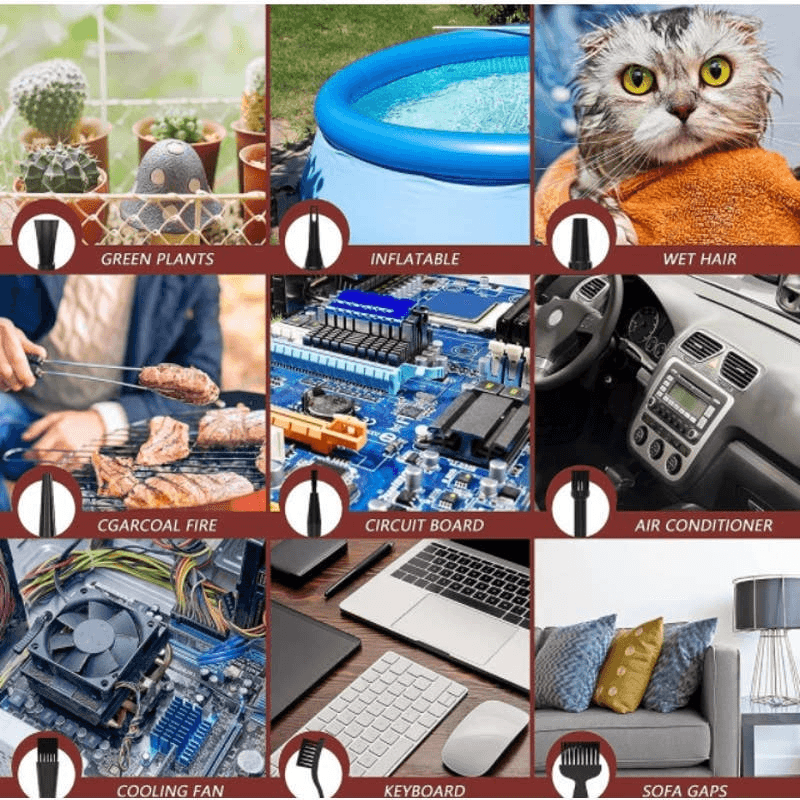 GREEN PLANTS

INFLATABLE

WET HAIR

CGARCOAL FIRE

CIRCUIT BOARD

AIR CONDITIONER

COOLING FAN

KEYBOARD

SOFA GAPS