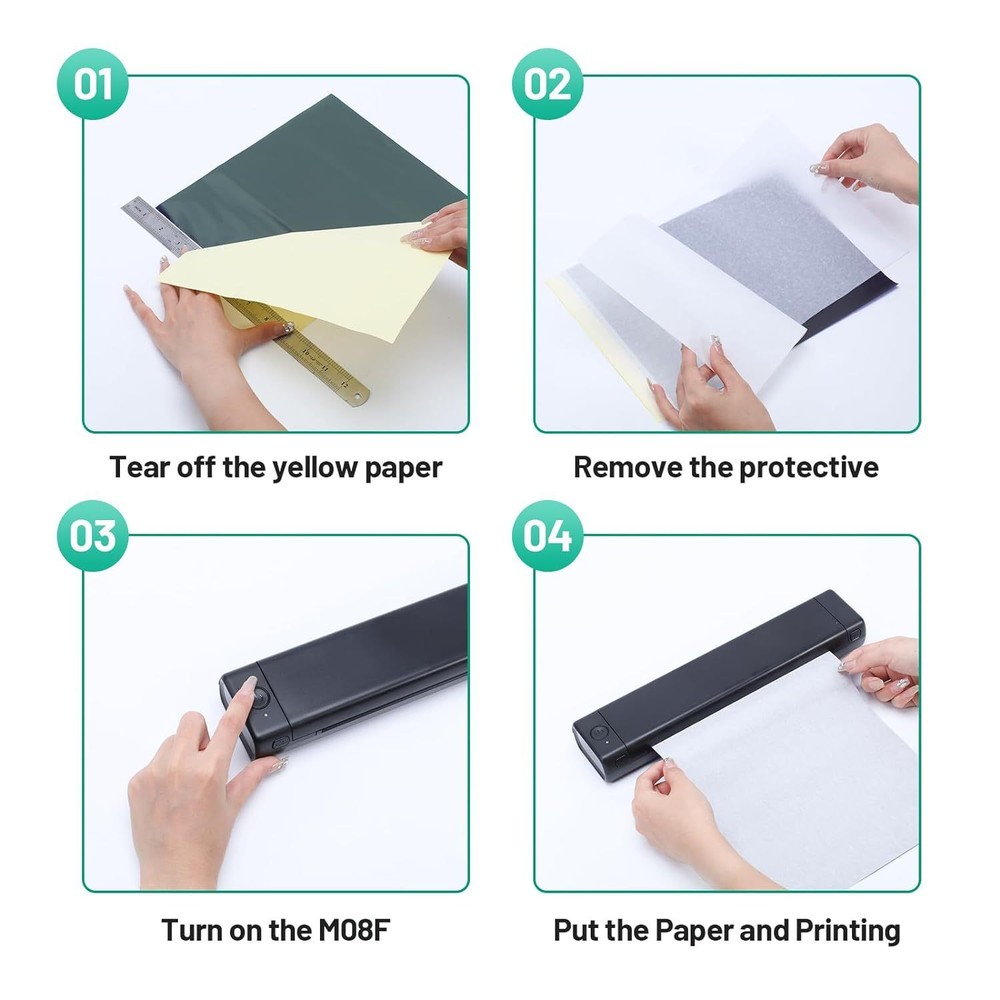 01

Tear off the yellow paper

02

Remove the protective

03

Turn on the M08F

04

Put the Paper and Printing