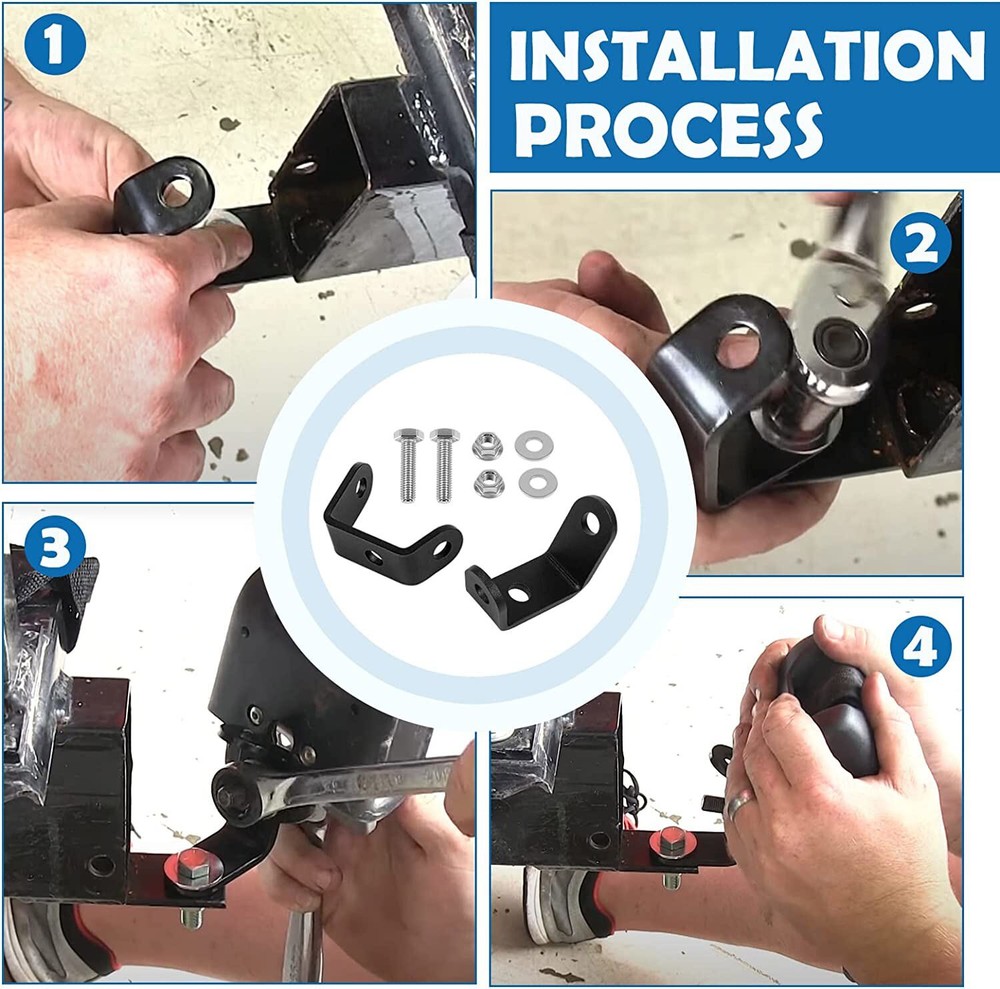 1

INSTALLATION PROCESS

2

3

4