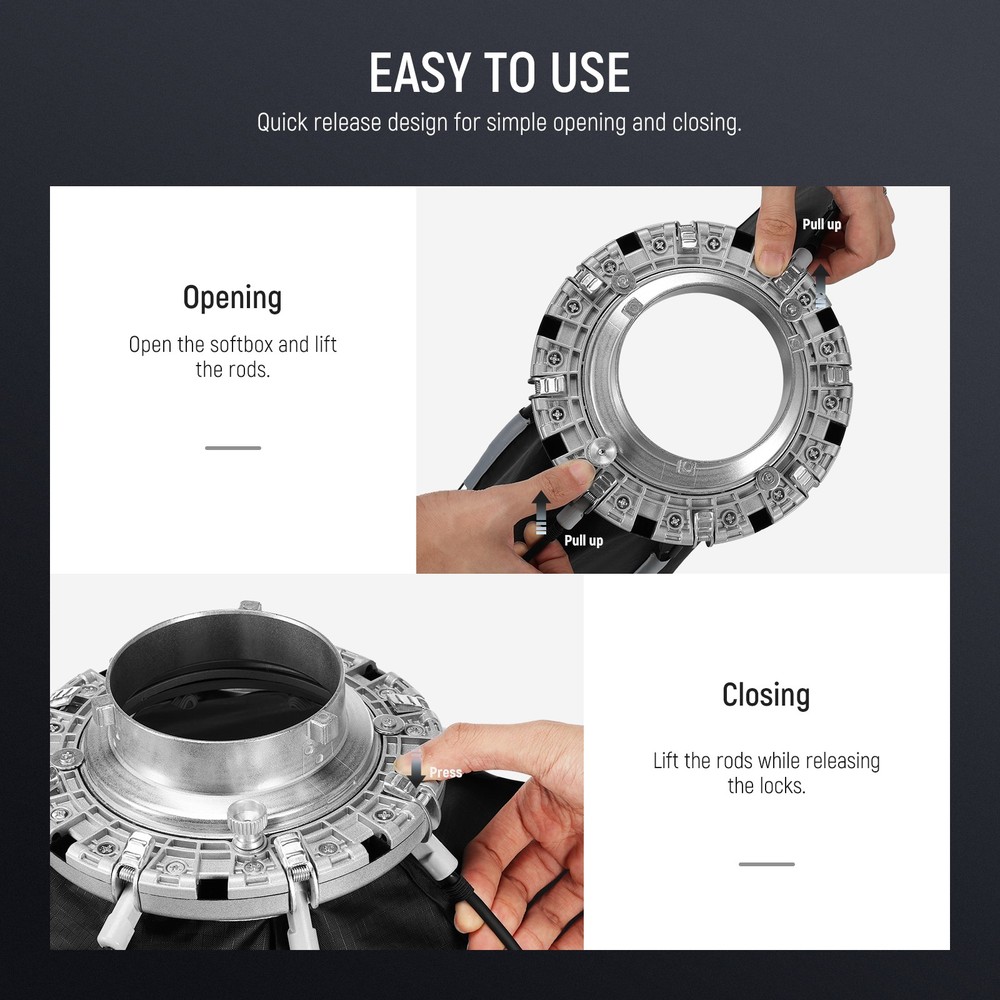 EASY TO USE

Quick release design for simple opening and closing.

Opening

Open the softbox and lift the rods.

Pull up

Pull up

Press

Closing

Lift the rods while releasing the locks.