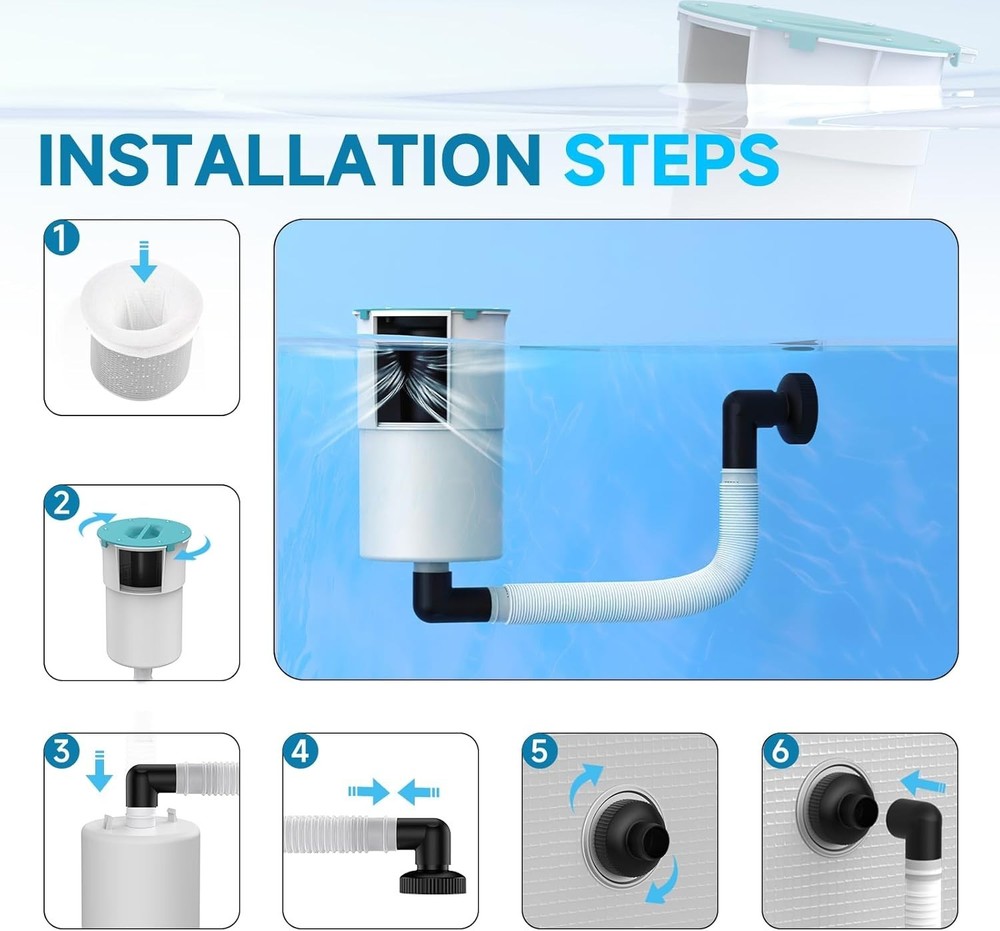 INSTALLATION STEPS

1

2

3

4

5

6