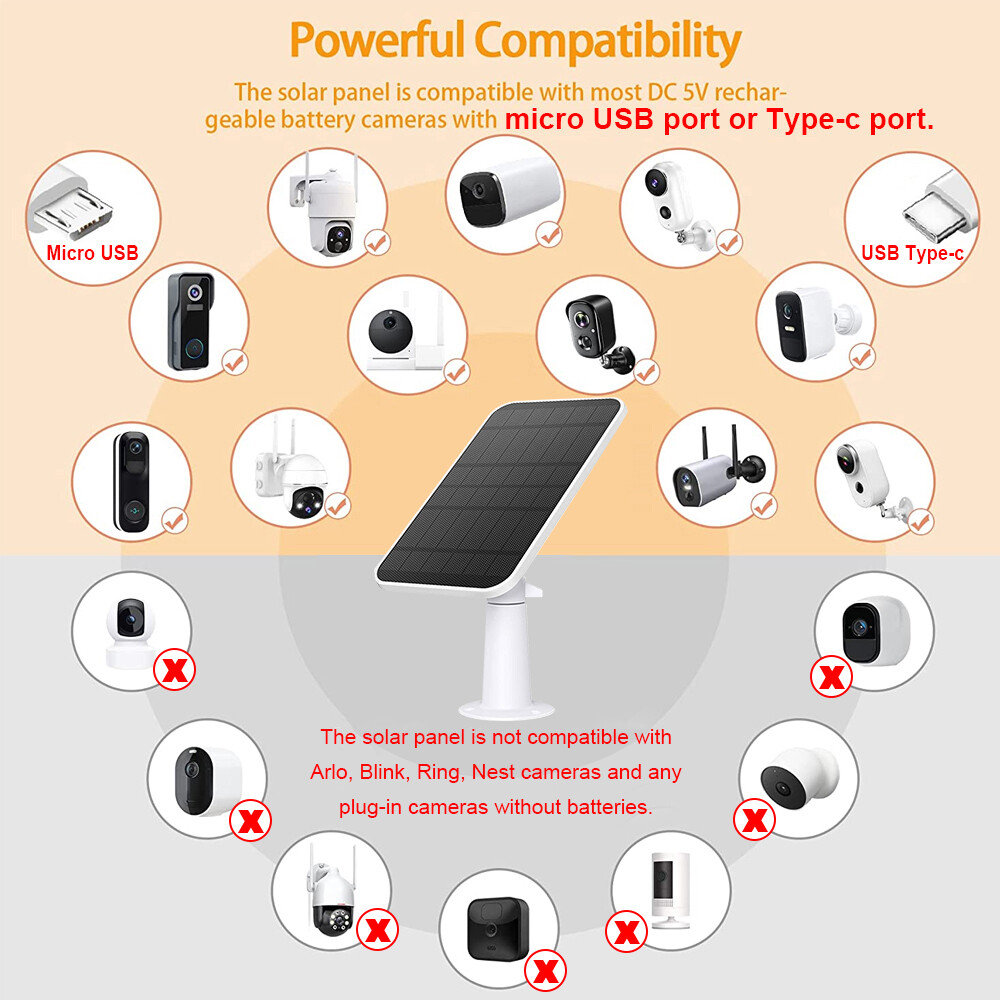 Powerful Compatibility

The solar panel is compatible with most DC 5V rechargeable battery cameras with micro USB port or Type-c port.

Micro USB

USB Type-c

The solar panel is not compatible with Arlo, Blink, Ring, Nest cameras and any plug-in cameras without batteries.