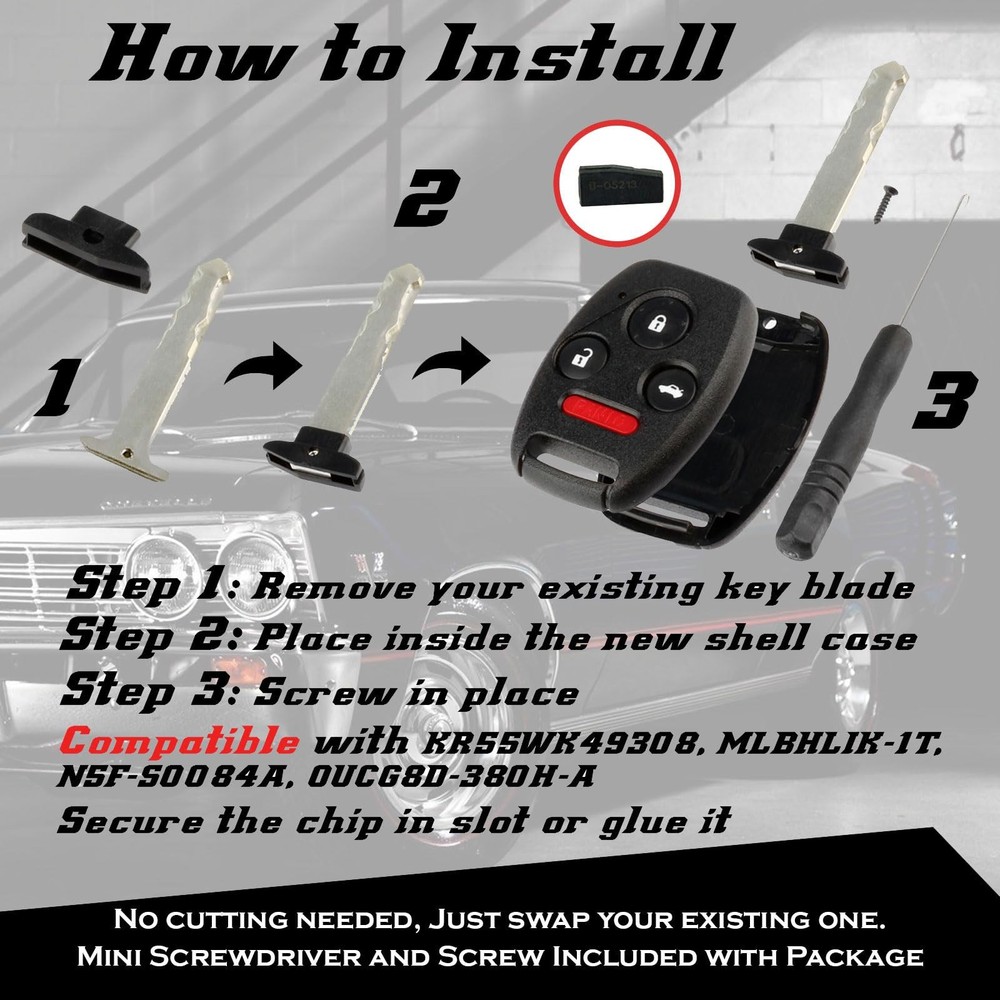 How to Install

1

2

3

Step 1: Remove your existing key blade
Step 2: Place inside the new shell case
Step 3: Screw in place
Compatible with KR55WK49308, MLBHLIK-1T, N5F-S0084A, OUCG8D-380H-A
Secure the chip in slot or glue it

No cutting needed, Just swap your existing one.
Mini Screwdriver and Screw Included with Package