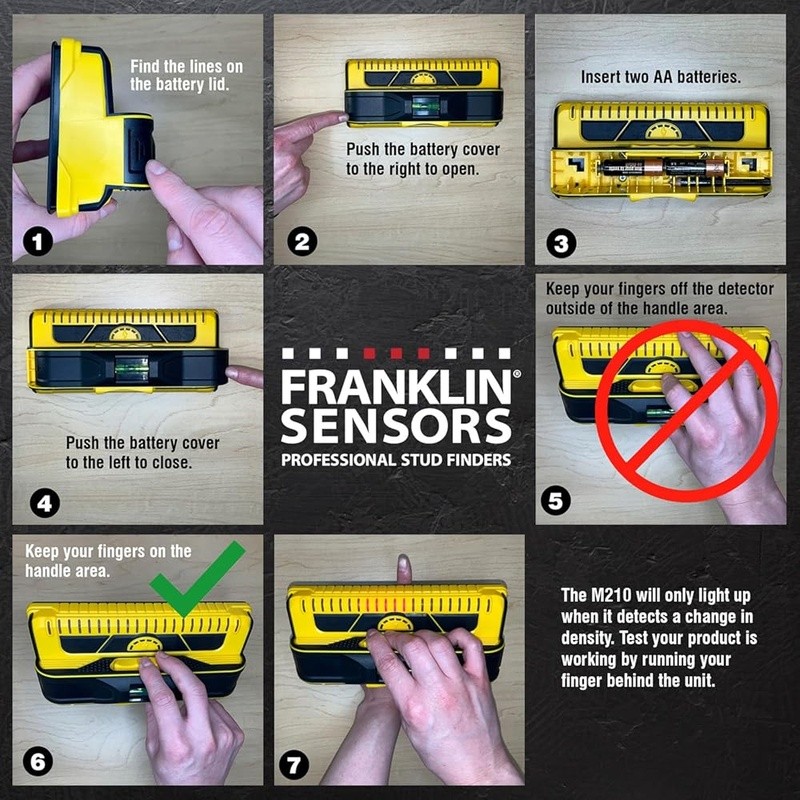 Find the lines on the battery lid.

1

Push the battery cover to the right to open.

2

Insert two AA batteries.

3

Push the battery cover to the left to close.

4

FRANKLIN® SENSORS
PROFESSIONAL STUD FINDERS

Keep your fingers off the detector outside of the handle area.

5

Keep your fingers on the handle area.

6

7

The M210 will only light up when it detects a change in density. Test your product is working by running your finger behind the unit.