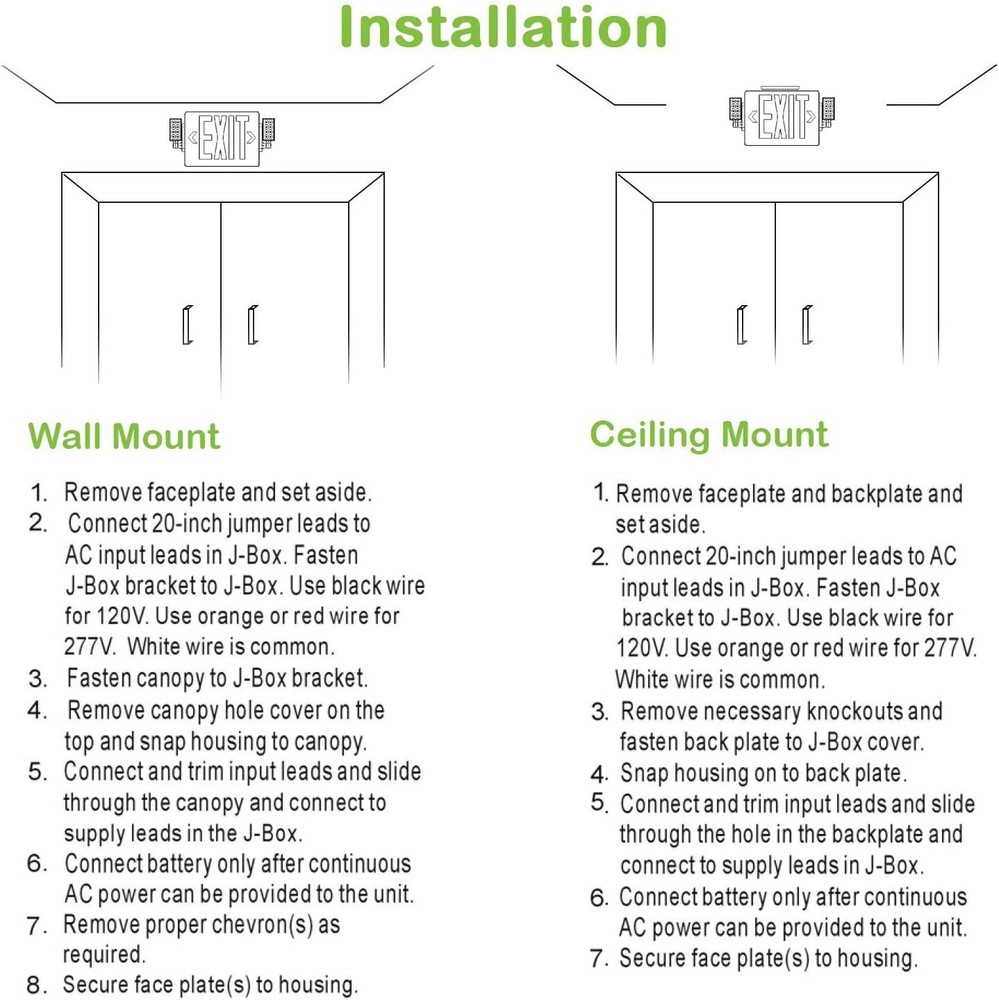 Installation

EXIT

EXIT

Wall Mount

1. Remove faceplate and set aside.
2. Connect 20-inch jumper leads to AC input leads in J-Box. Fasten J-Box bracket to J-Box. Use black wire for 120V. Use orange or red wire for 277V. White wire is common.
3. Fasten canopy to J-Box bracket.
4. Remove canopy hole cover on the top and snap housing to canopy.
5. Connect and trim input leads and slide through the canopy and connect to supply leads in the J-Box.
6. Connect battery only after continuous AC power can be provided to the unit.
7. Remove proper chevron(s) as required.
8. Secure face plate(s) to housing.

Ceiling Mount

1. Remove faceplate and backplate and set aside.
2. Connect 20-inch jumper leads to AC input leads in J-Box. Fasten J-Box bracket to J-Box. Use black wire for 120V. Use orange or red wire for 277V. White wire is common.
3. Remove necessary knockouts and fasten back plate to J-Box cover.
4. Snap housing on to back plate.
5. Connect and trim input leads and slide through the hole in the backplate and connect to supply leads in J-Box.
6. Connect battery only after continuous AC power can be provided to the unit.
7. Secure face plate(s) to housing.