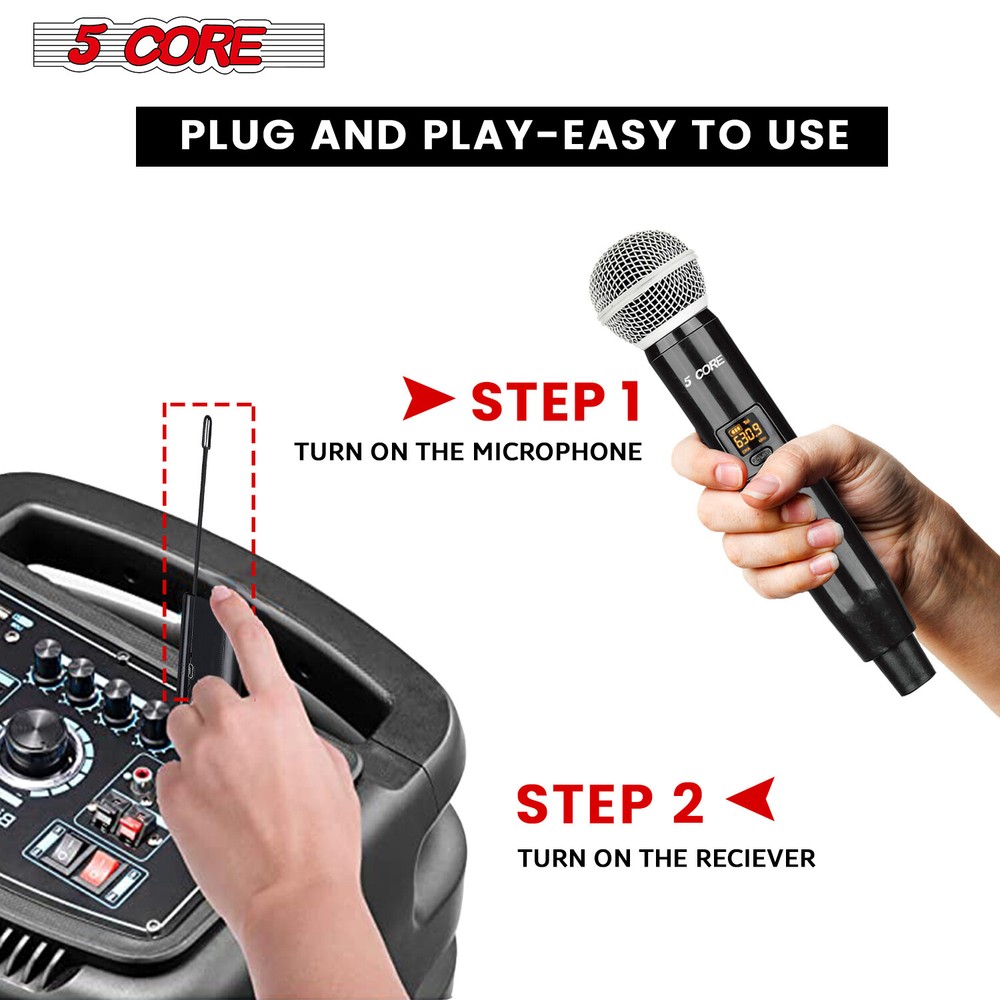 5 CORE

PLUG AND PLAY-EASY TO USE

STEP 1
TURN ON THE MICROPHONE

5 CORE
630.9

STEP 2
TURN ON THE RECIEVER