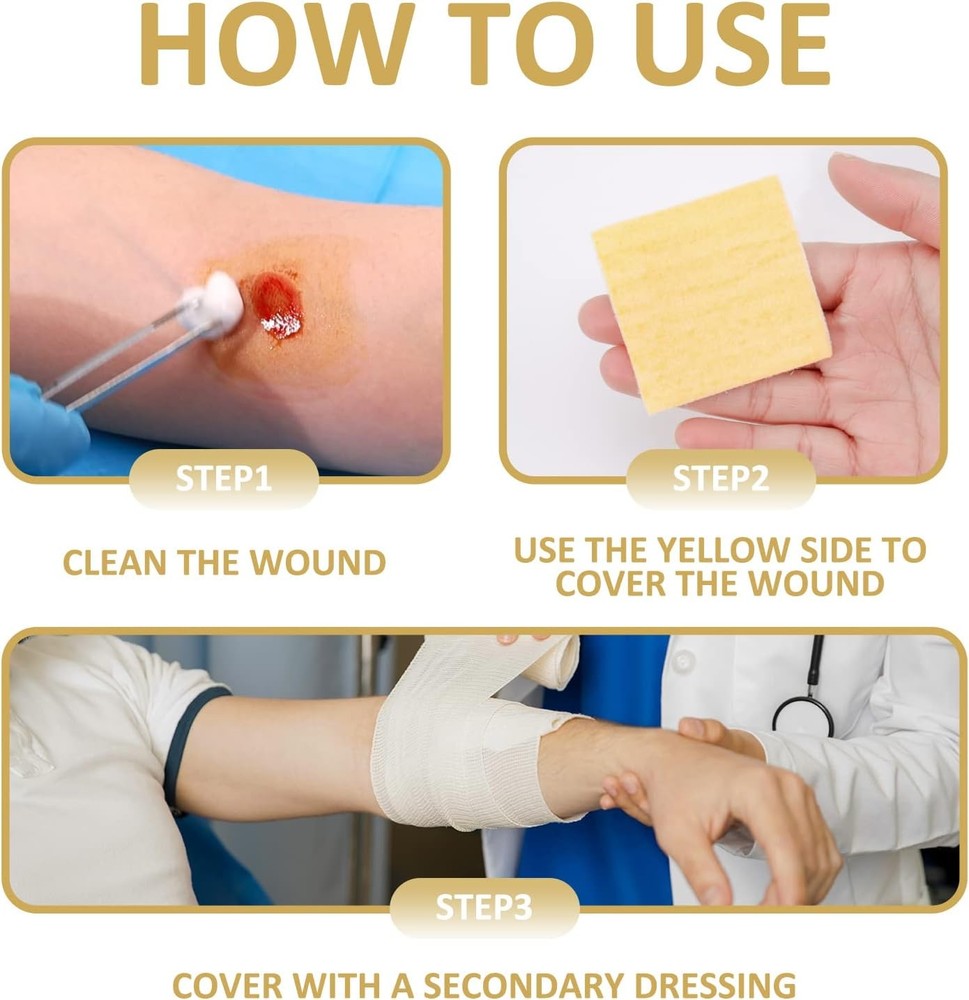 HOW TO USE

STEP1

CLEAN THE WOUND

STEP2

USE THE YELLOW SIDE TO COVER THE WOUND

STEP3

COVER WITH A SECONDARY DRESSING