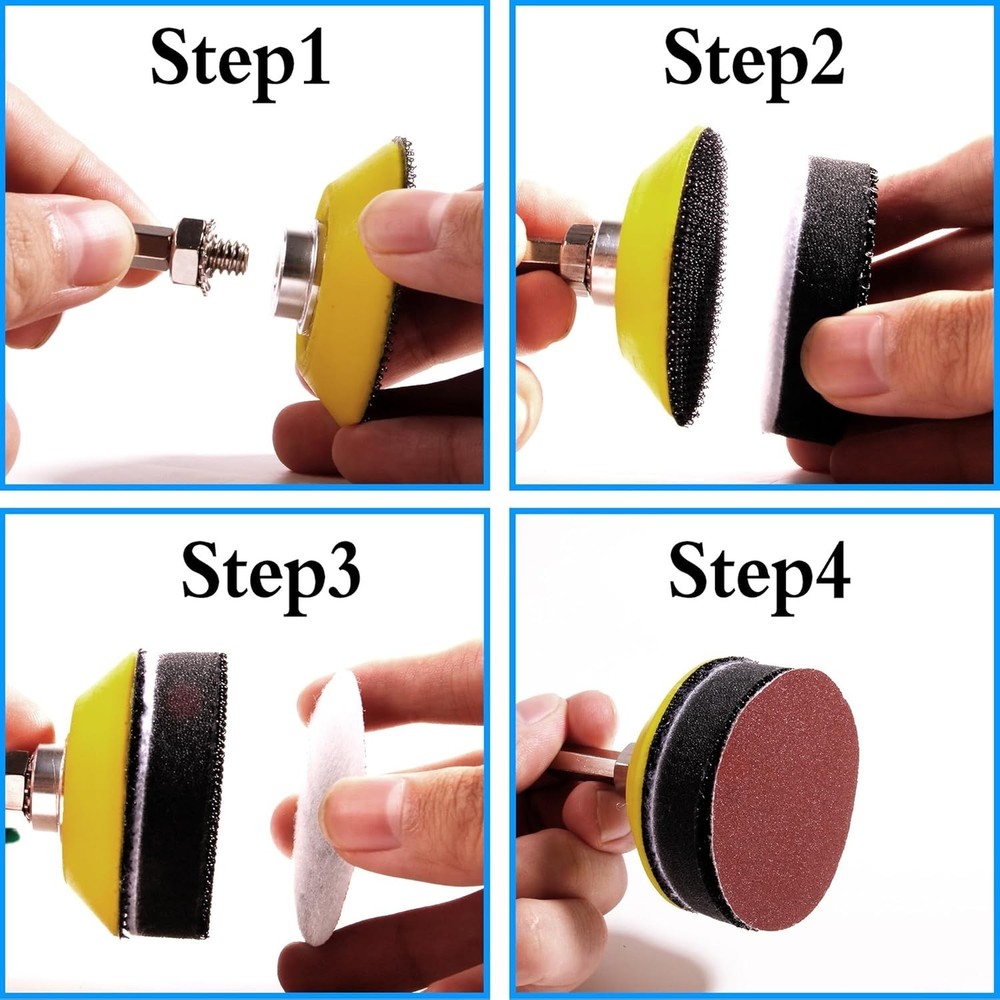 Step1

Step2

Step3

Step4